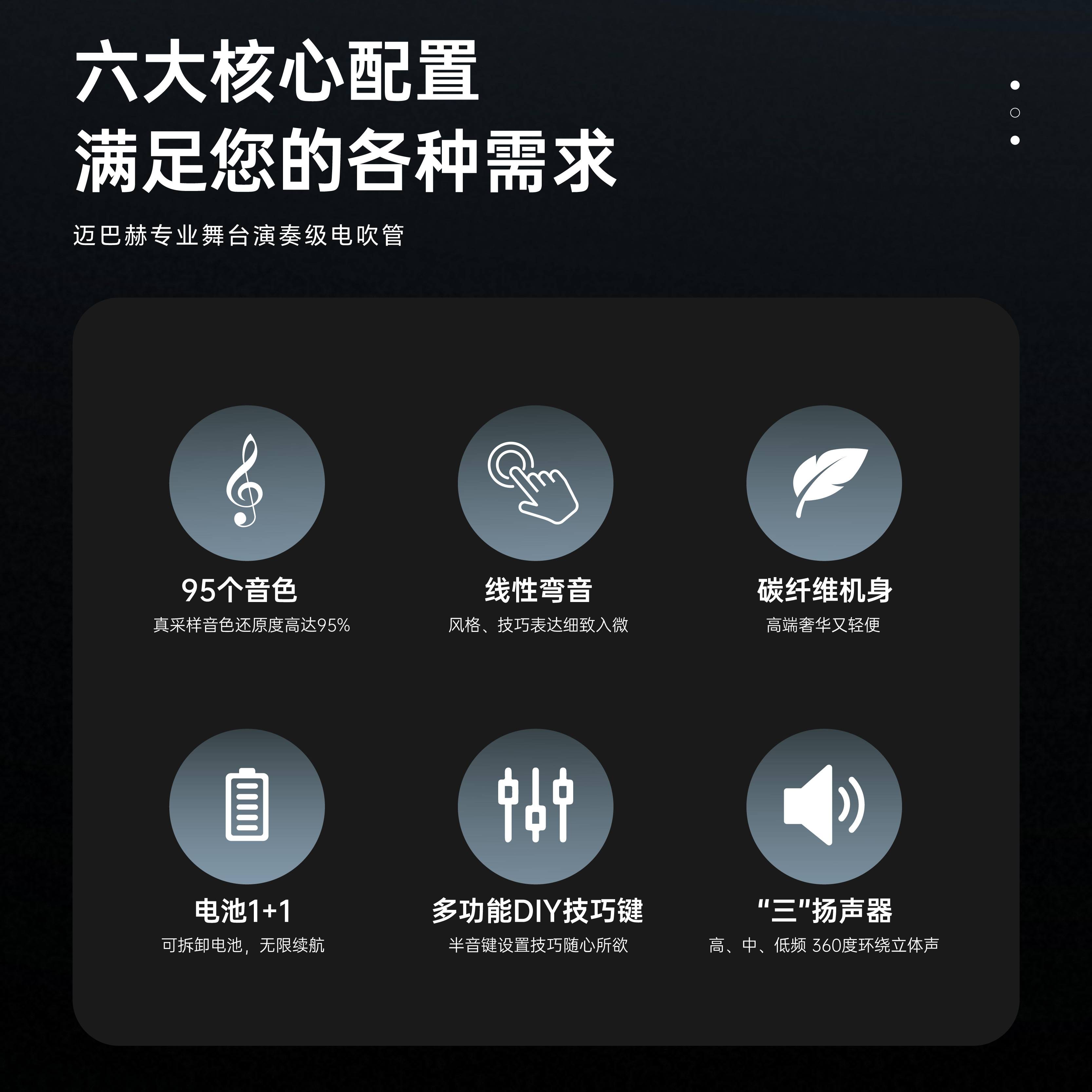 六大核心配置
满足您的各种需求

迈巴赫专业舞台演奏级电吹管

95个音色
真采样音色还原度高达95%

线性弯音
风格、技巧表达细致入微

碳纤维机身
高端奢华又轻便

电池1+1
可拆卸电池，无限续航

多功能DIY技巧键
半音键设置技巧随心所欲

“三”扬声器
高、中、低频 360度环绕立体声