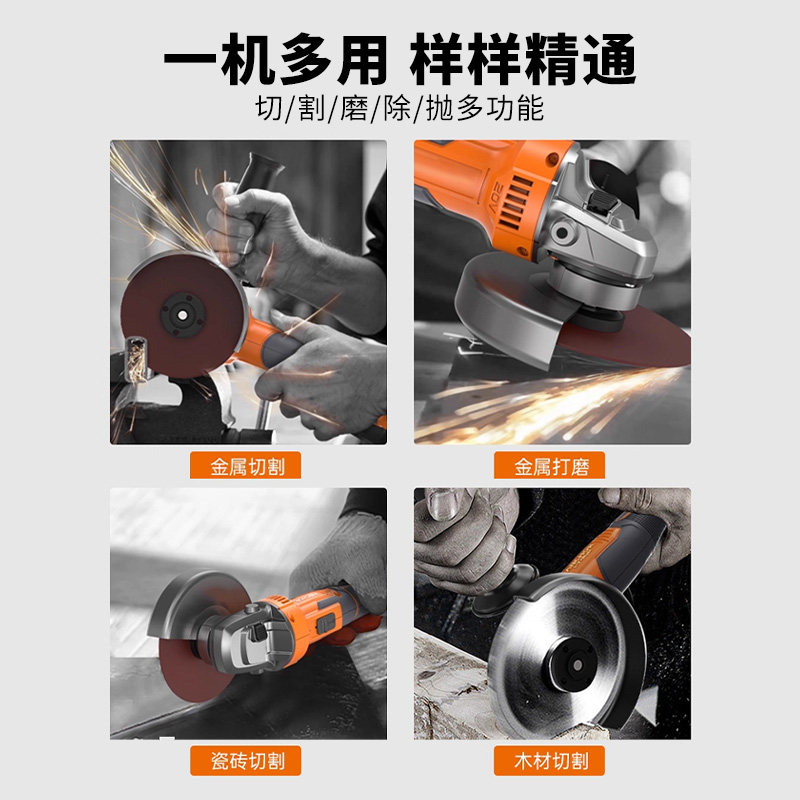 一机多用 样样精通
切/割/磨/除/抛多功能

20V

金属切割

金属打磨

瓷砖切割

木材切割