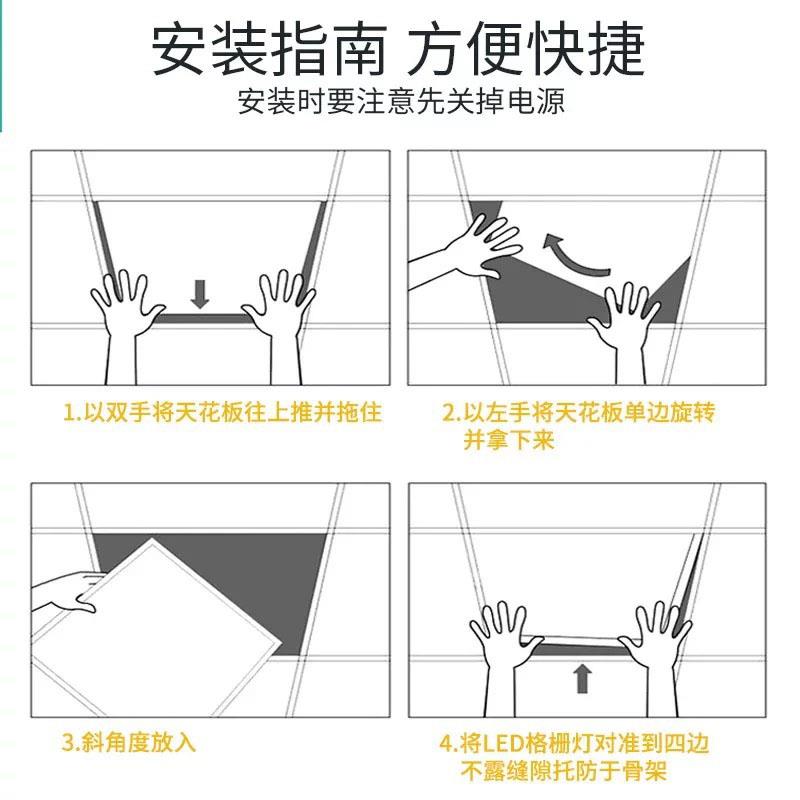 安装指南 方便快捷
安装时要注意先关掉电源

1.以双手将天花板往上推并拖住

2.以左手将天花板单边旋转并拿下来

3.斜角度放入

4.将LED格栅灯对准到四边不露缝隙托防于骨架