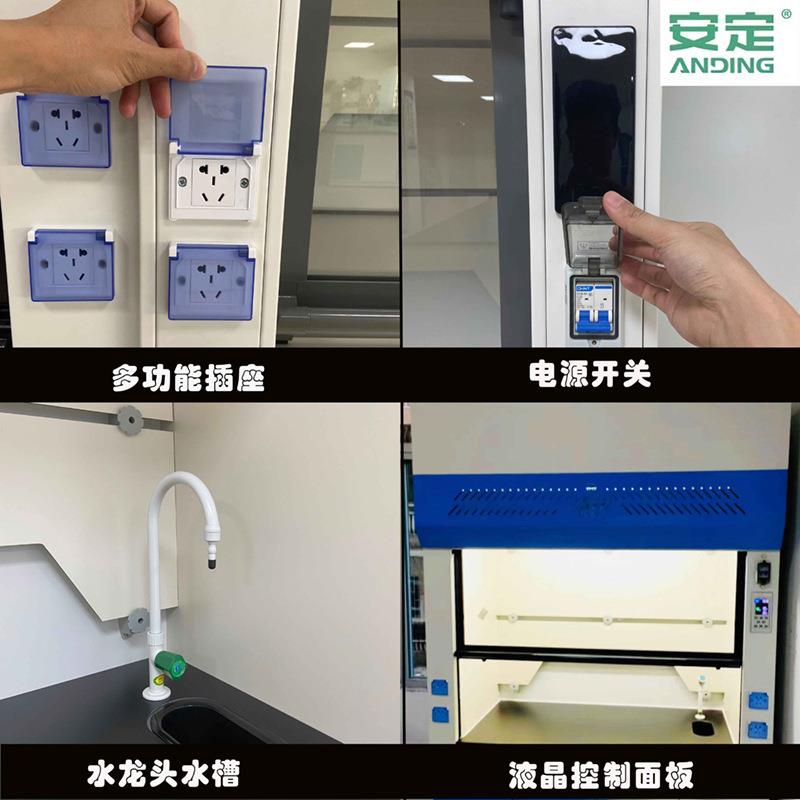 安定®
ANDING

多功能插座

电源开关

水龙头水槽

液晶控制面板