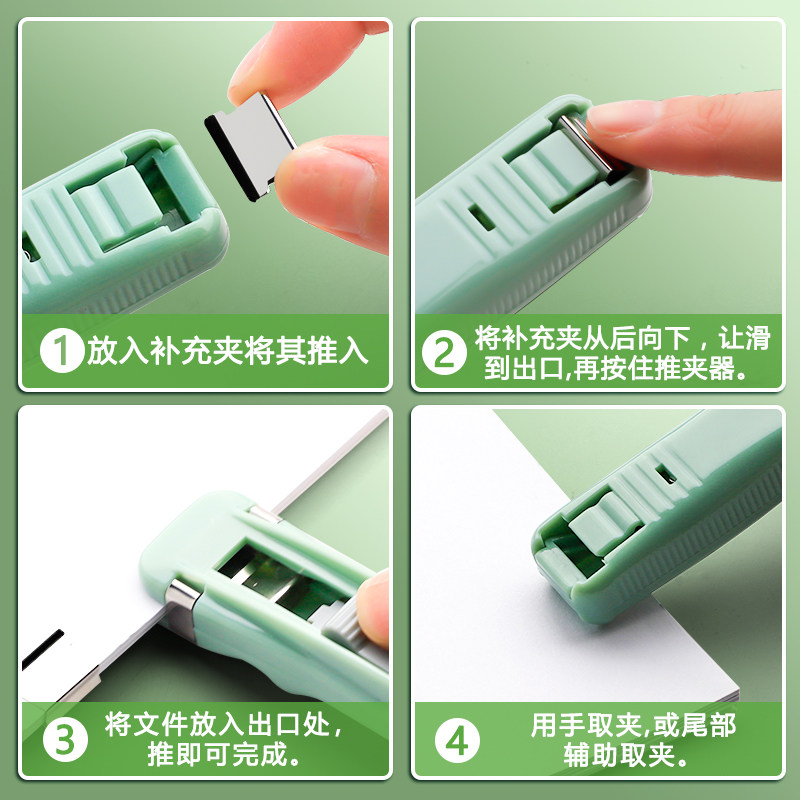 1 放入补充夹将其推入

2 将补充夹从后向下，让滑到出口,再按住推夹器。

3 将文件放入出口处，推即可完成。

4 用手取夹,或尾部辅助取夹。