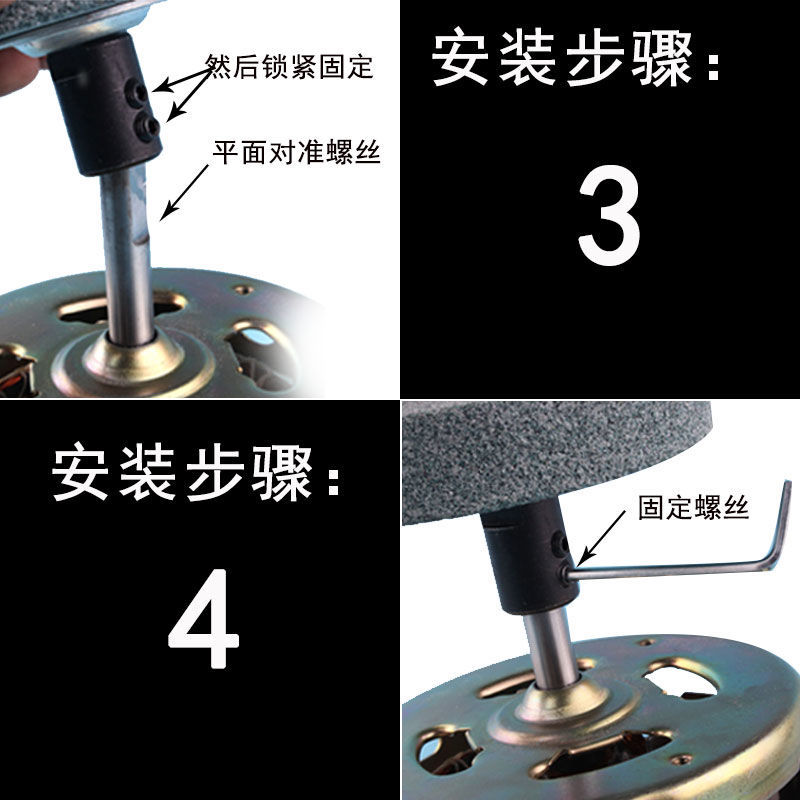 然后锁紧固定

平面对准螺丝

安装步骤：

3

安装步骤：

4

固定螺丝