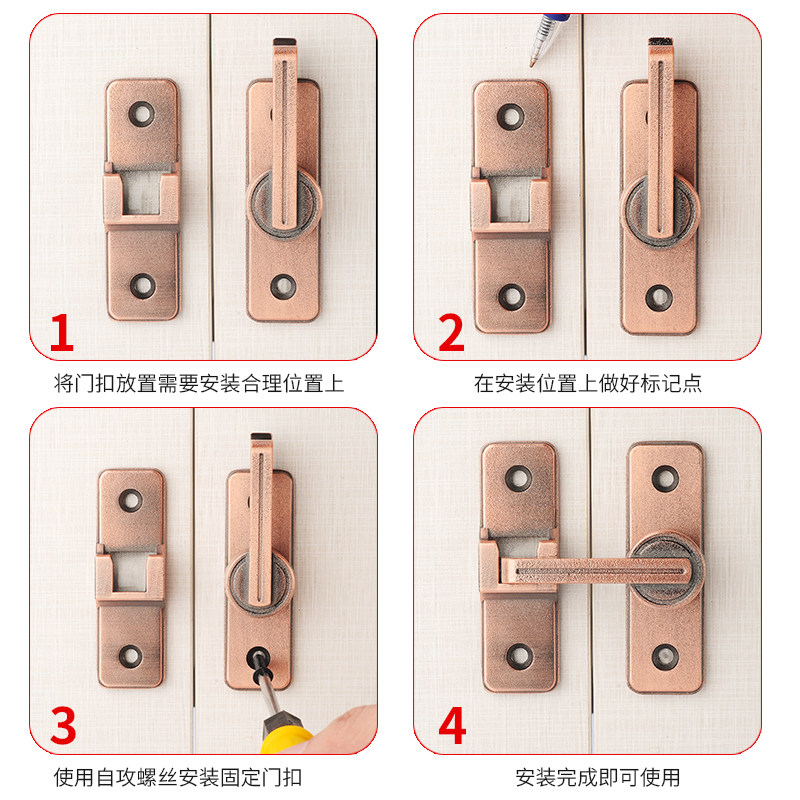 1

将门扣放置需要安装合理位置上

2

在安装位置上做好标记点

3

使用自攻螺丝安装固定门扣

4

安装完成即可使用