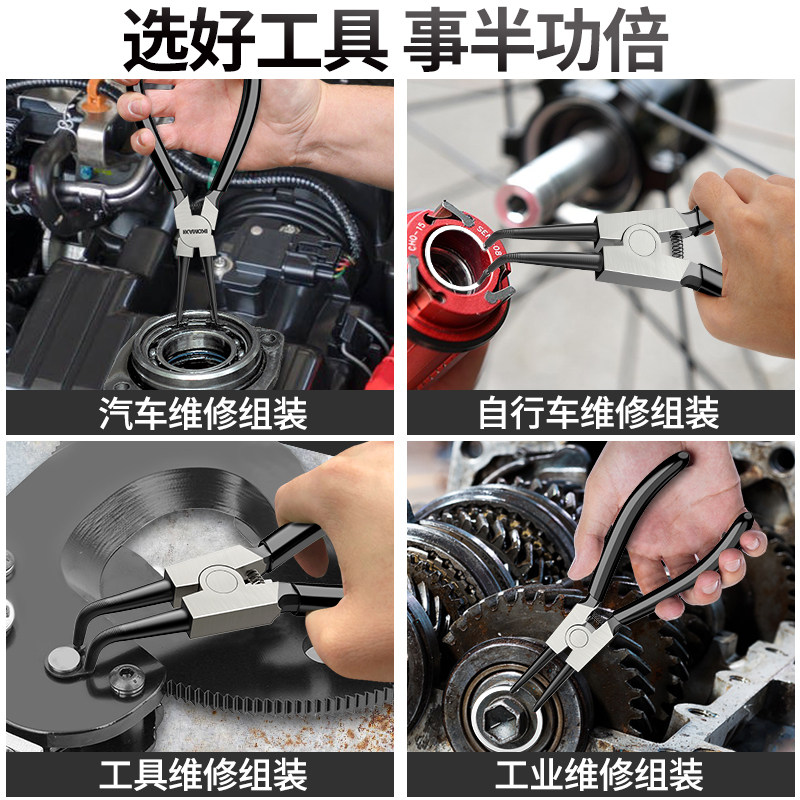 选好工具 事半功倍

汽车维修组装

自行车维修组装

工具维修组装

工业维修组装