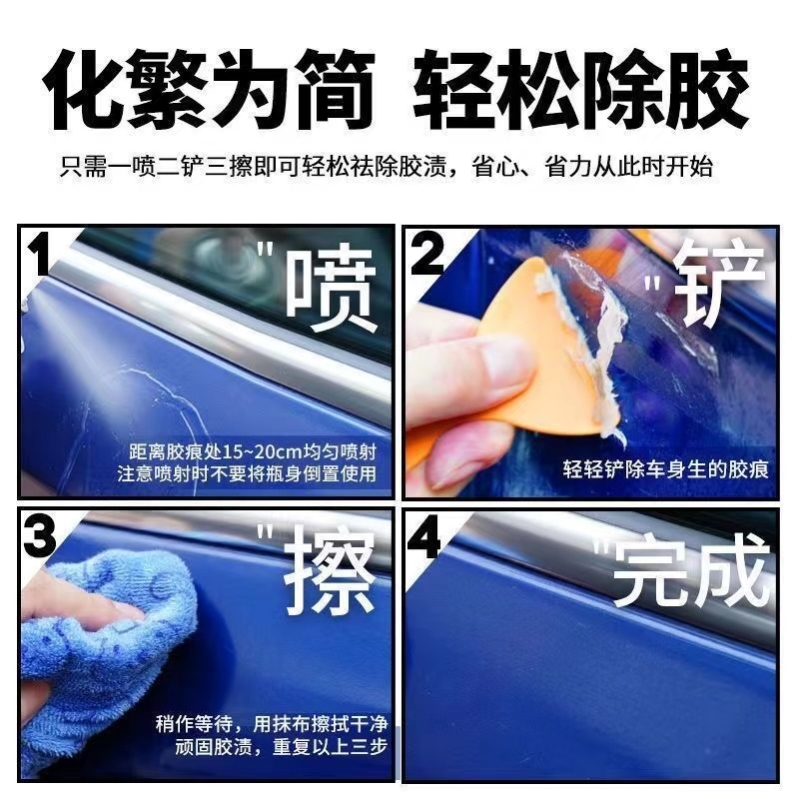 化繁为简 轻松除胶

只需一喷二铲三擦即可轻松祛除胶渍，省心、省力从此时开始

1 "喷

距离胶痕处15~20cm均匀喷射
注意喷射时不要将瓶身倒置使用

2 "铲

轻轻铲除车身生的胶痕

3 "擦

稍作等待，用抹布擦拭干净
顽固胶渍，重复以上三步

4 "完成