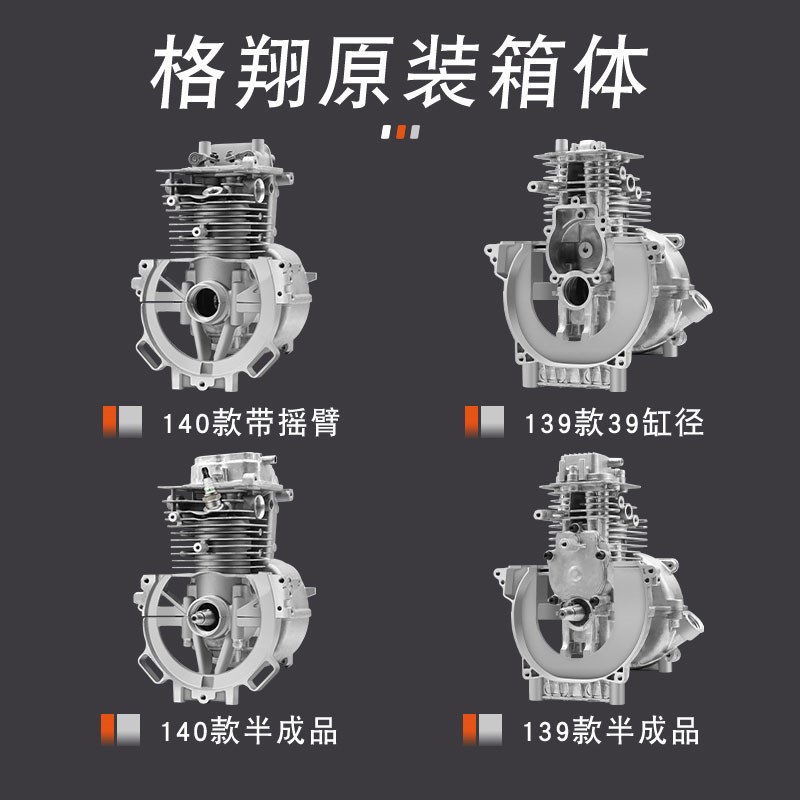 格翔原装箱体

140款带摇臂

139款39缸径

140款半成品

139款半成品