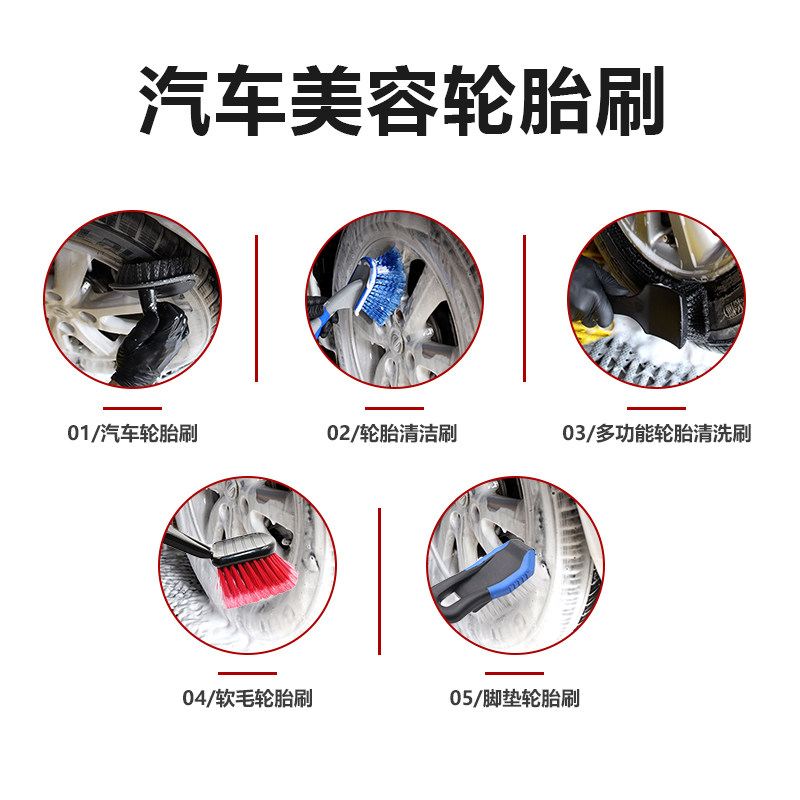 汽车美容轮胎刷

01/汽车轮胎刷

02/轮胎清洁刷

03/多功能轮胎清洗刷

04/软毛轮胎刷

05/脚垫轮胎刷