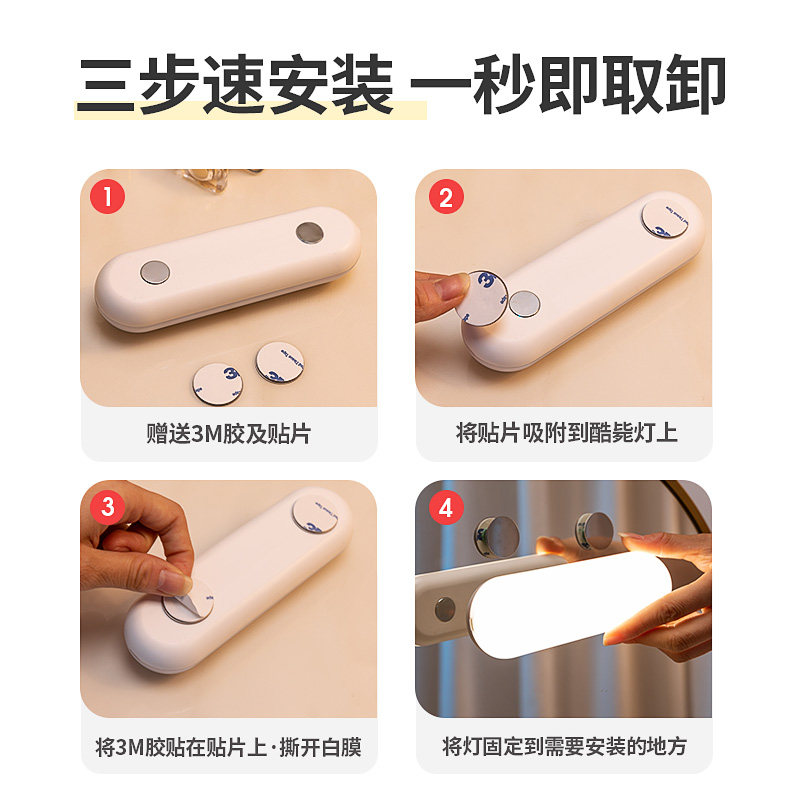 三步速安装 一秒即取卸

1
赠送3M胶及贴片

2
将贴片吸附到酷毙灯上

3
将3M胶贴在贴片上·撕开白膜

4
将灯固定到需要安装的地方