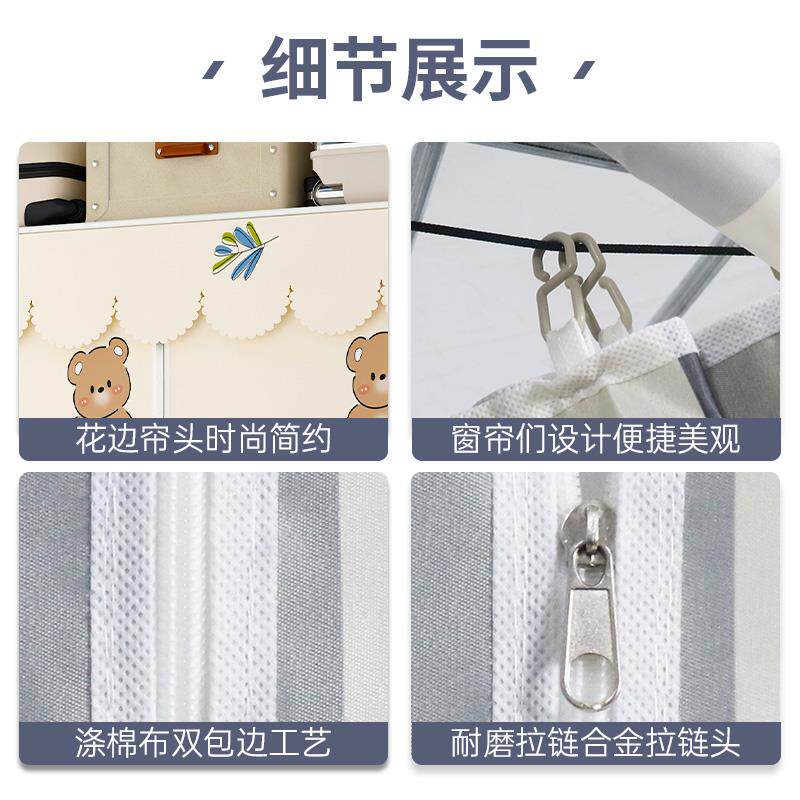 细节展示

花边帘头时尚简约

窗帘们设计便捷美观

涤棉布双包边工艺

耐磨拉链合金拉链头