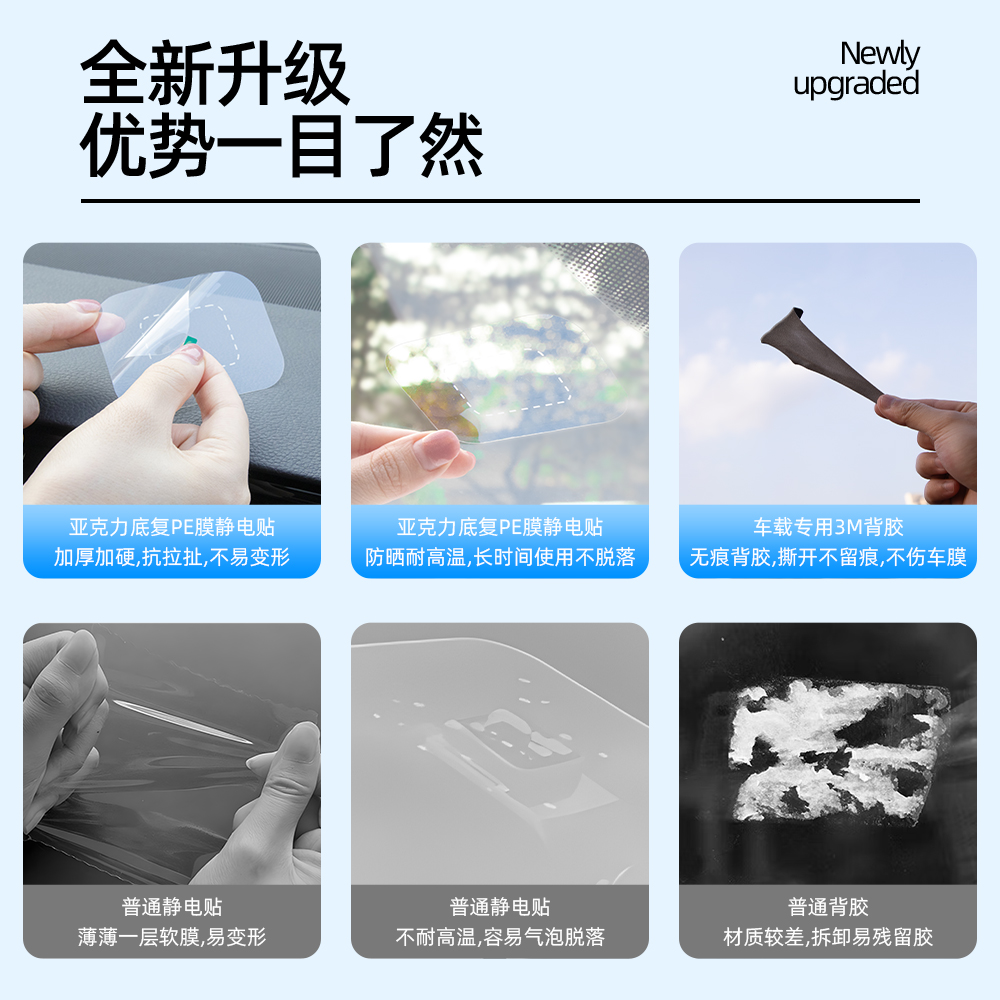 全新升级
优势一目了然

Newly upgraded

亚克力底复PE膜静电贴
加厚加硬,抗拉扯,不易变形

亚克力底复PE膜静电贴
防晒耐高温,长时间使用不脱落

车载专用3M背胶
无痕背胶,撕开不留痕,不伤车膜

普通静电贴
薄薄一层软膜,易变形

普通静电贴
不耐高温,容易气泡脱落

普通背胶
材质较差,拆卸易残留胶