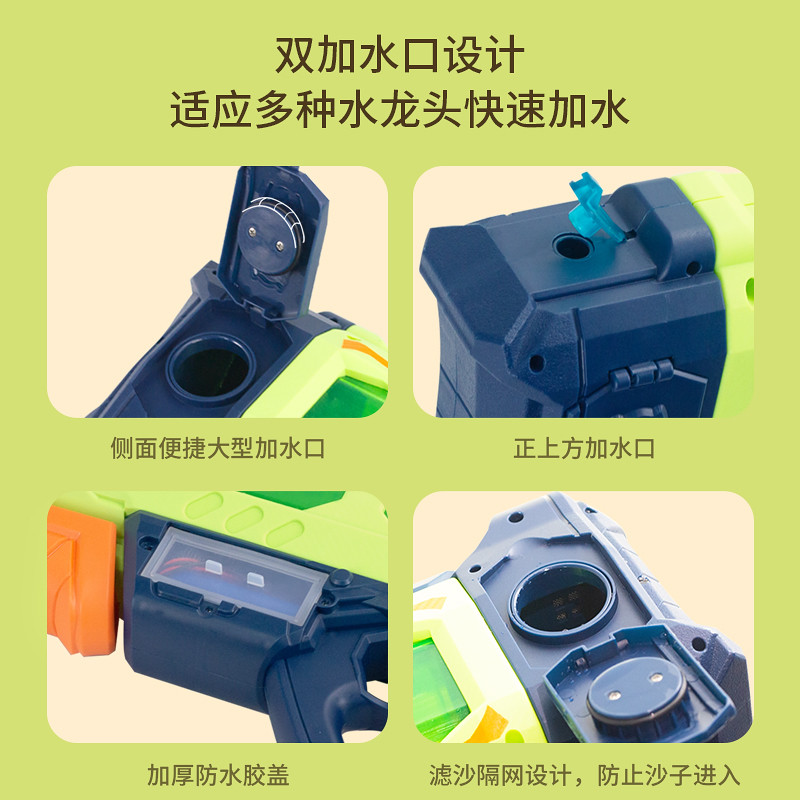 双加水口设计
适应多种水龙头快速加水

侧面便捷大型加水口

正上方加水口

加厚防水胶盖

滤沙隔网设计，防止沙子进入