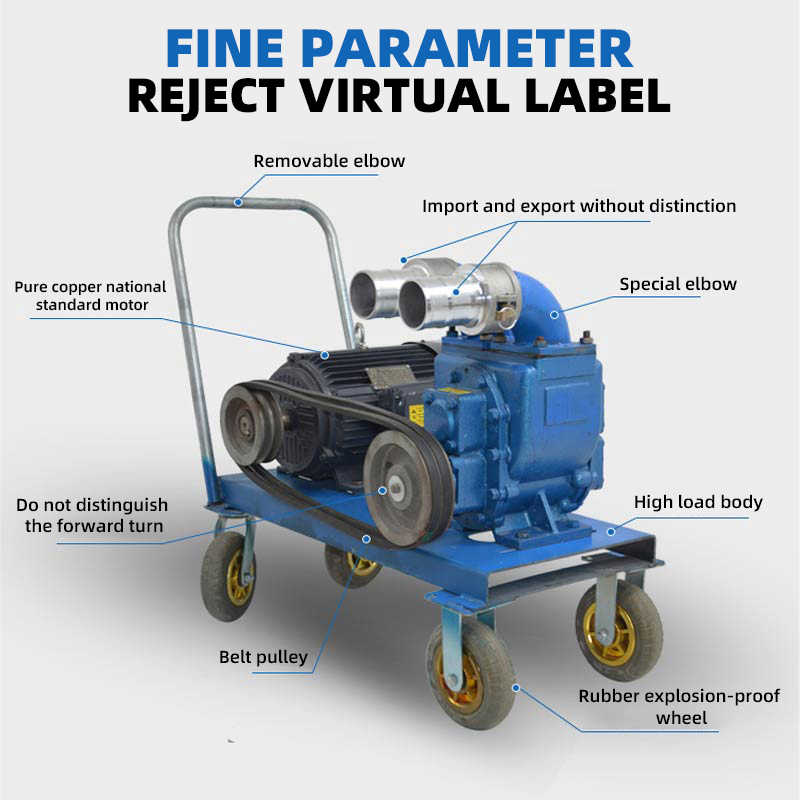 FINE PARAMETER
REJECT VIRTUAL LABEL

Removable elbow

Import and export without distinction

Pure copper national standard motor

Special elbow

Do not distinguish the forward turn

High load body

Belt pulley

Rubber explosion-proof wheel