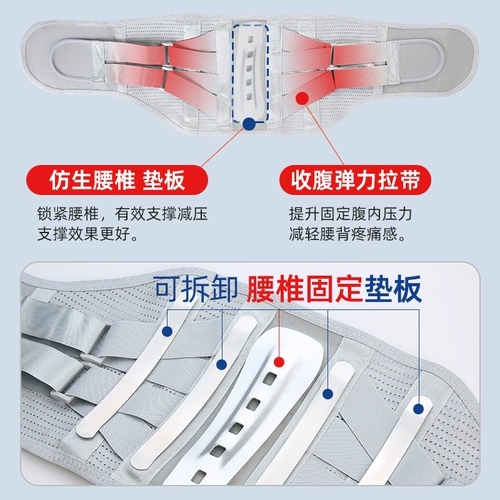 仿生腰椎 垫板

锁紧腰椎，有效支撑减压
支撑效果更好。

收腹弹力拉带

提升固定腹内压力
减轻腰背疼痛感。

可拆卸 腰椎固定垫板