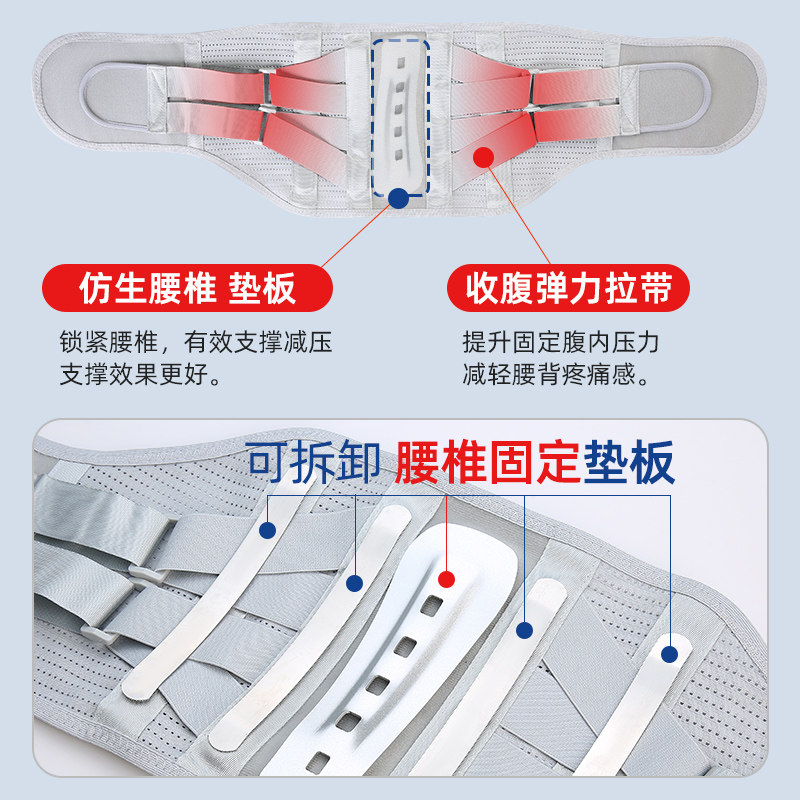 仿生腰椎 垫板

锁紧腰椎，有效支撑减压
支撑效果更好。

收腹弹力拉带

提升固定腹内压力
减轻腰背疼痛感。

可拆卸 腰椎固定垫板