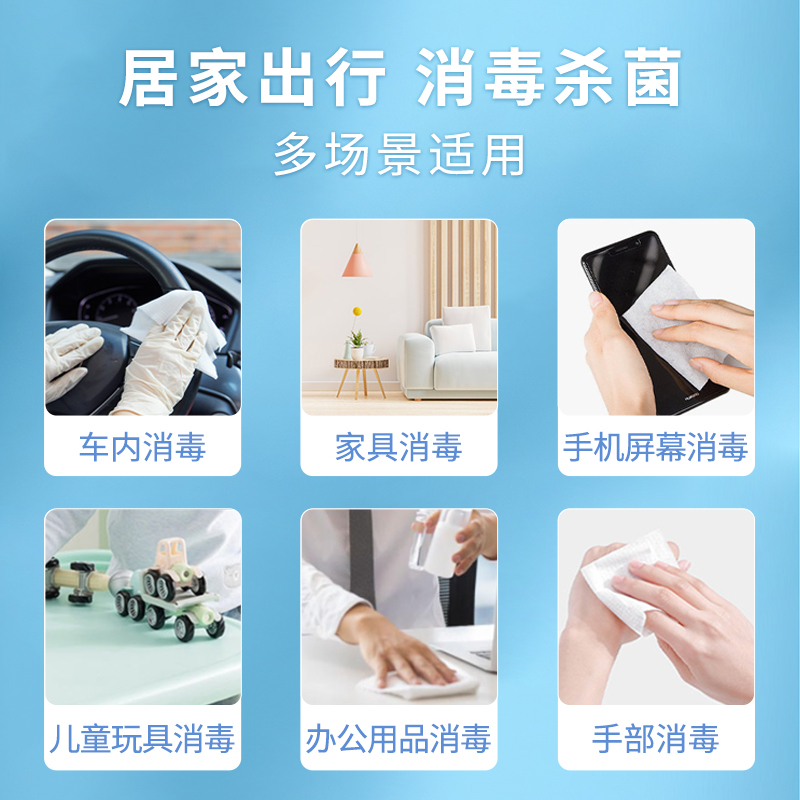 居家出行 消毒杀菌
多场景适用

车内消毒
家具消毒
手机屏幕消毒

儿童玩具消毒
办公用品消毒
手部消毒