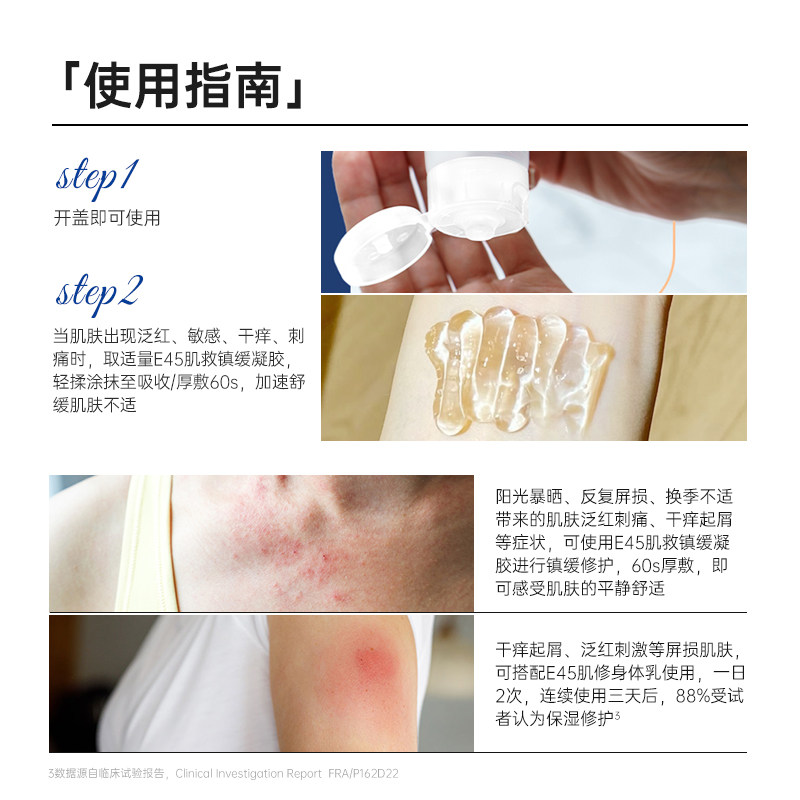 「使用指南」

step1
开盖即可使用

step2
当肌肤出现泛红、敏感、干痒、刺痛时，取适量E45肌救镇缓凝胶，轻揉涂抹至吸收/厚敷60s，加速舒缓肌肤不适

阳光暴晒、反复屏损、换季不适带来的肌肤泛红刺痛、干痒起屑等症状，可使用E45肌救镇缓凝胶进行镇缓修护，60s厚敷，即可感受肌肤的平静舒适

干痒起屑、泛红刺激等屏损肌肤，可搭配E45肌修身体乳使用，一日2次，连续使用三天后，88%受试者认为保湿修护$^3$

3数据源自临床试验报告，Clinical Investigation Report FRA/P162D22