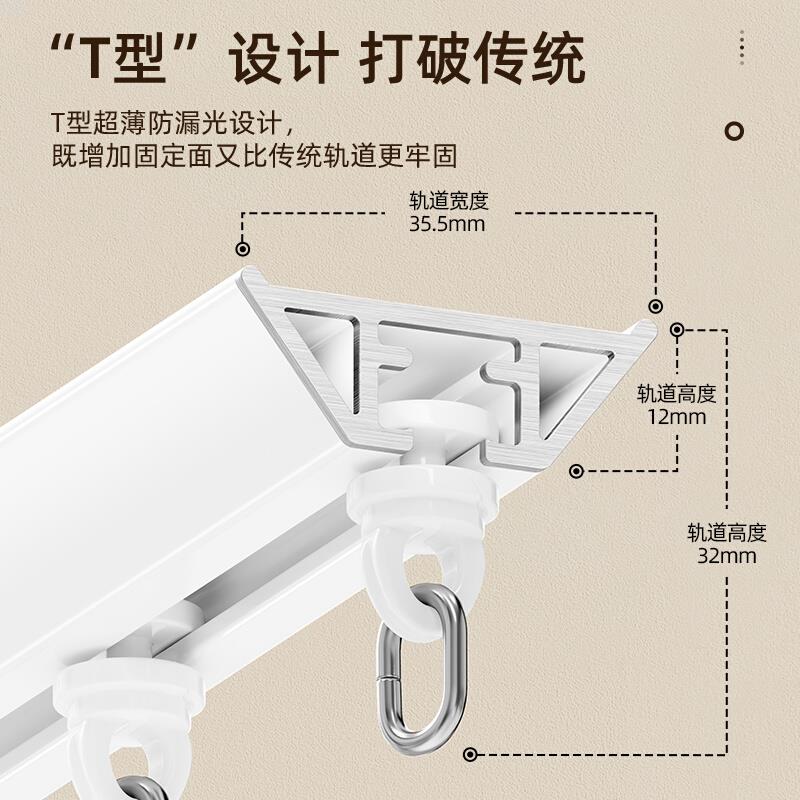 “T型”设计 打破传统

T型超薄防漏光设计，
既增加固定面又比传统轨道更牢固

轨道宽度
35.5mm

轨道高度
12mm

轨道高度
32mm