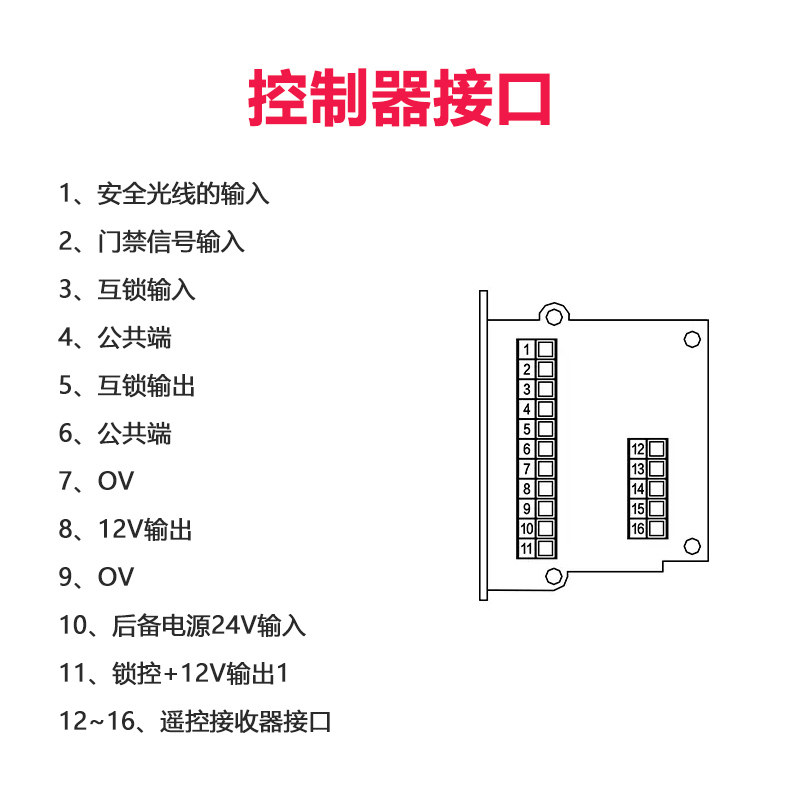 控制器接口

1、安全光线的输入
2、门禁信号输入
3、互锁输入
4、公共端
5、互锁输出
6、公共端
7、OV
8、12V输出
9、OV
10、后备电源24V输入
11、锁控+12V输出1
12~16、遥控接收器接口

1
2
3
4
5
6
7
8
9
10
11

12
13
14
15
16