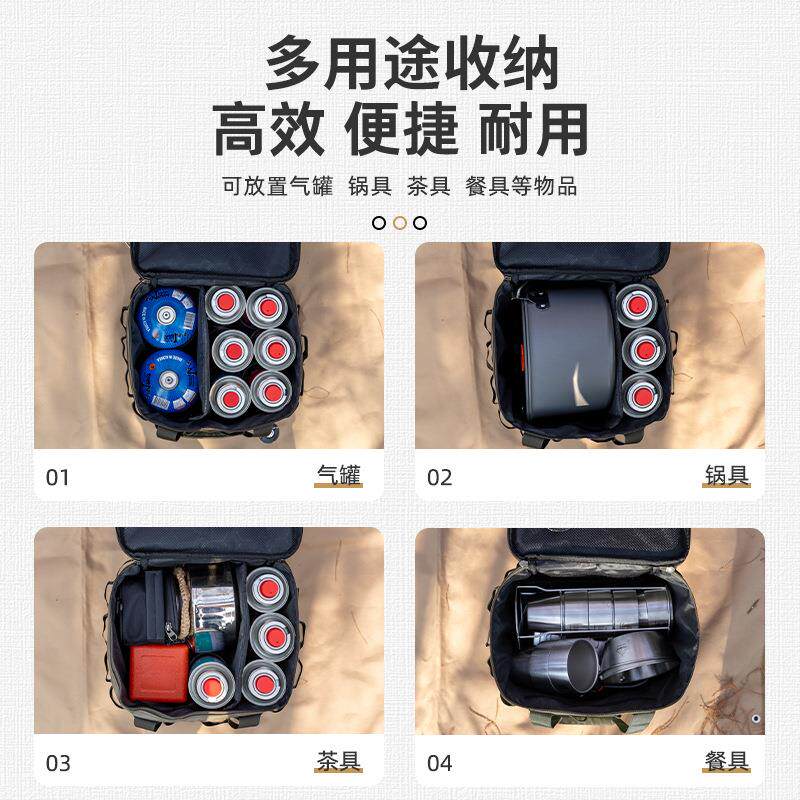 多用途收纳
高效 便捷 耐用

可放置气罐 锅具 茶具 餐具等物品

01 气罐

02 锅具

03 茶具

04 餐具