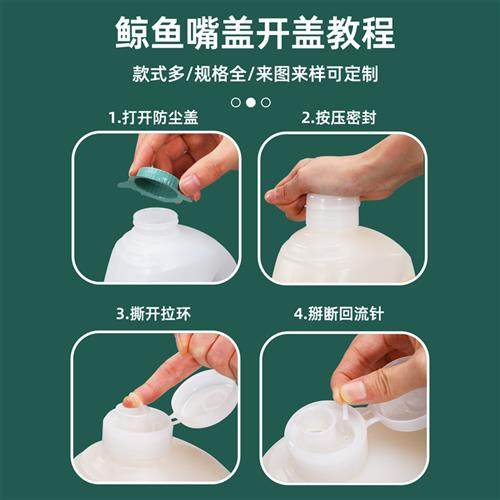 鲸鱼嘴盖开盖教程

款式多/规格全/来图来样可定制

1.打开防尘盖

2.按压密封

3.撕开拉环

4.掰断回流针