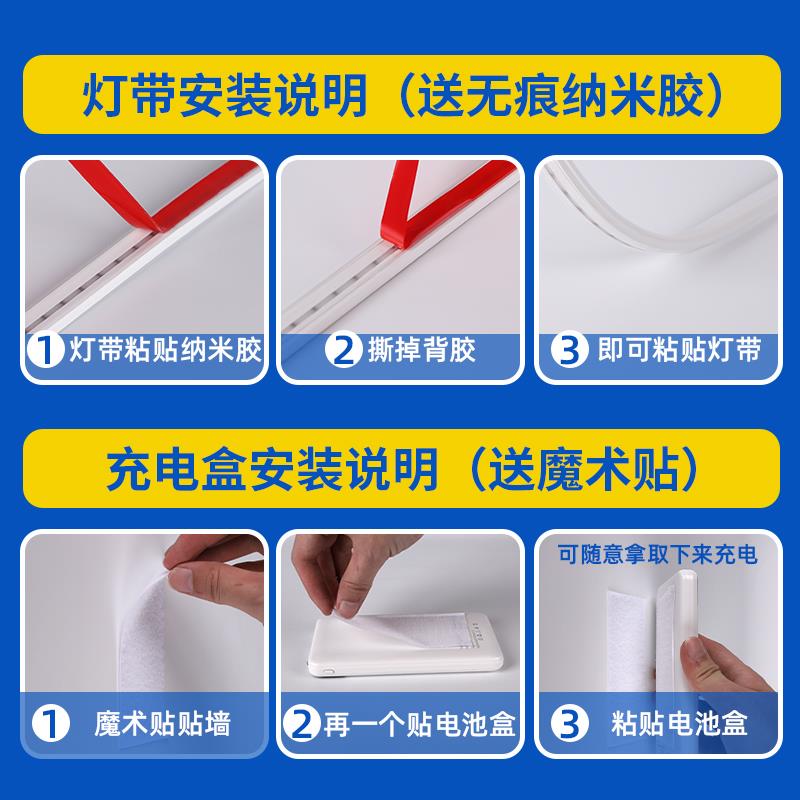 灯带安装说明（送无痕纳米胶）

1 灯带粘贴纳米胶

2 撕掉背胶

3 即可粘贴灯带

充电盒安装说明（送魔术贴）

1 魔术贴贴墙

2 再一个贴电池盒

可随意拿取下来充电

3 粘贴电池盒