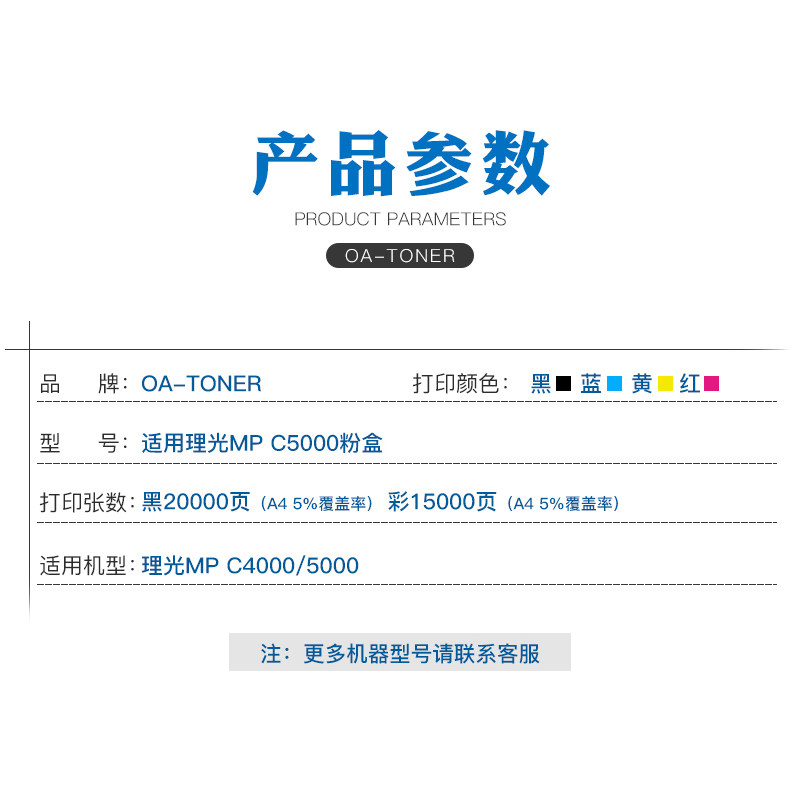 产品参数

PRODUCT PARAMETERS

OA-TONER

品 牌：OA-TONER 打印颜色：黑 蓝 黄 红

型 号：适用理光MP C5000粉盒

打印张数：黑20000页（A4 5%覆盖率） 彩15000页（A4 5%覆盖率）

适用机型：理光MP C4000/5000

注：更多机器型号请联系客服