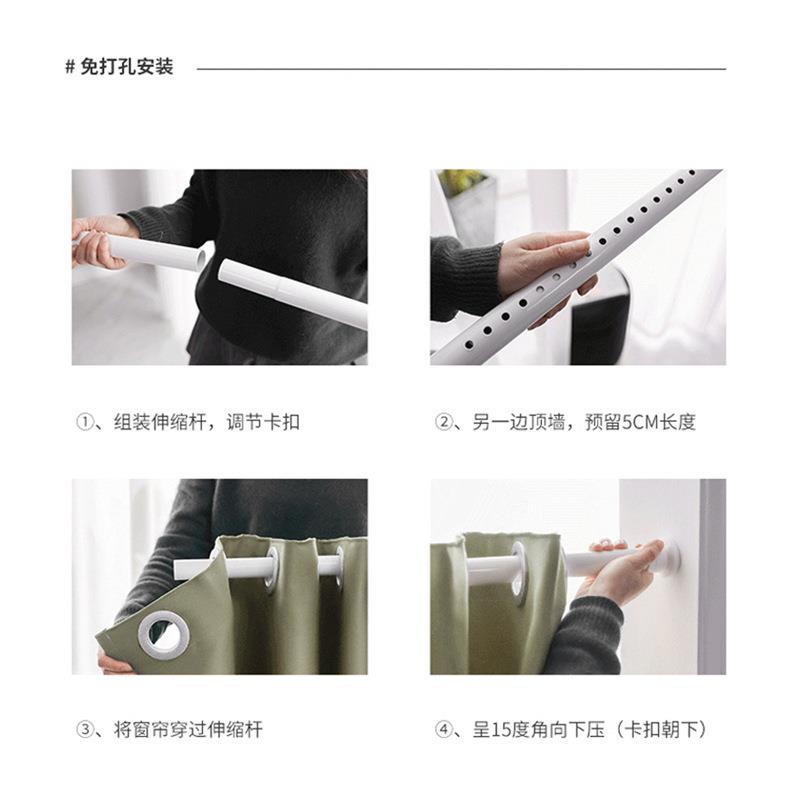 # 免打孔安装

①、组装伸缩杆，调节卡扣

②、另一边顶墙，预留5CM长度

③、将窗帘穿过伸缩杆

④、呈15度角向下压（卡扣朝下）