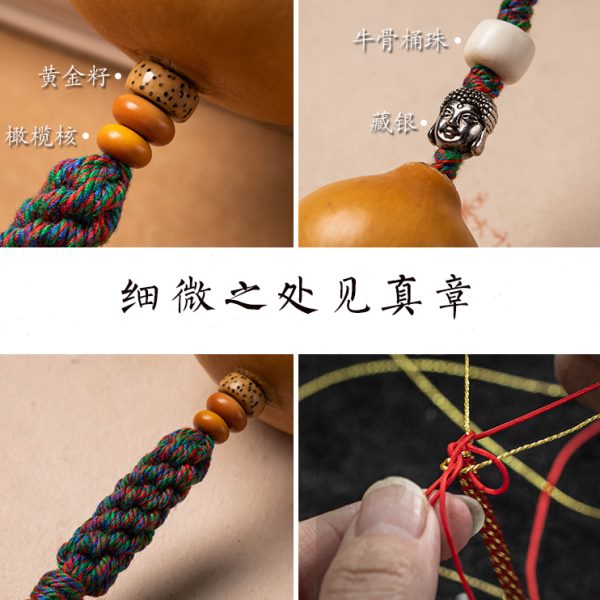 黄金籽
橄榄核

牛骨桶珠
藏银

细微之处见真章