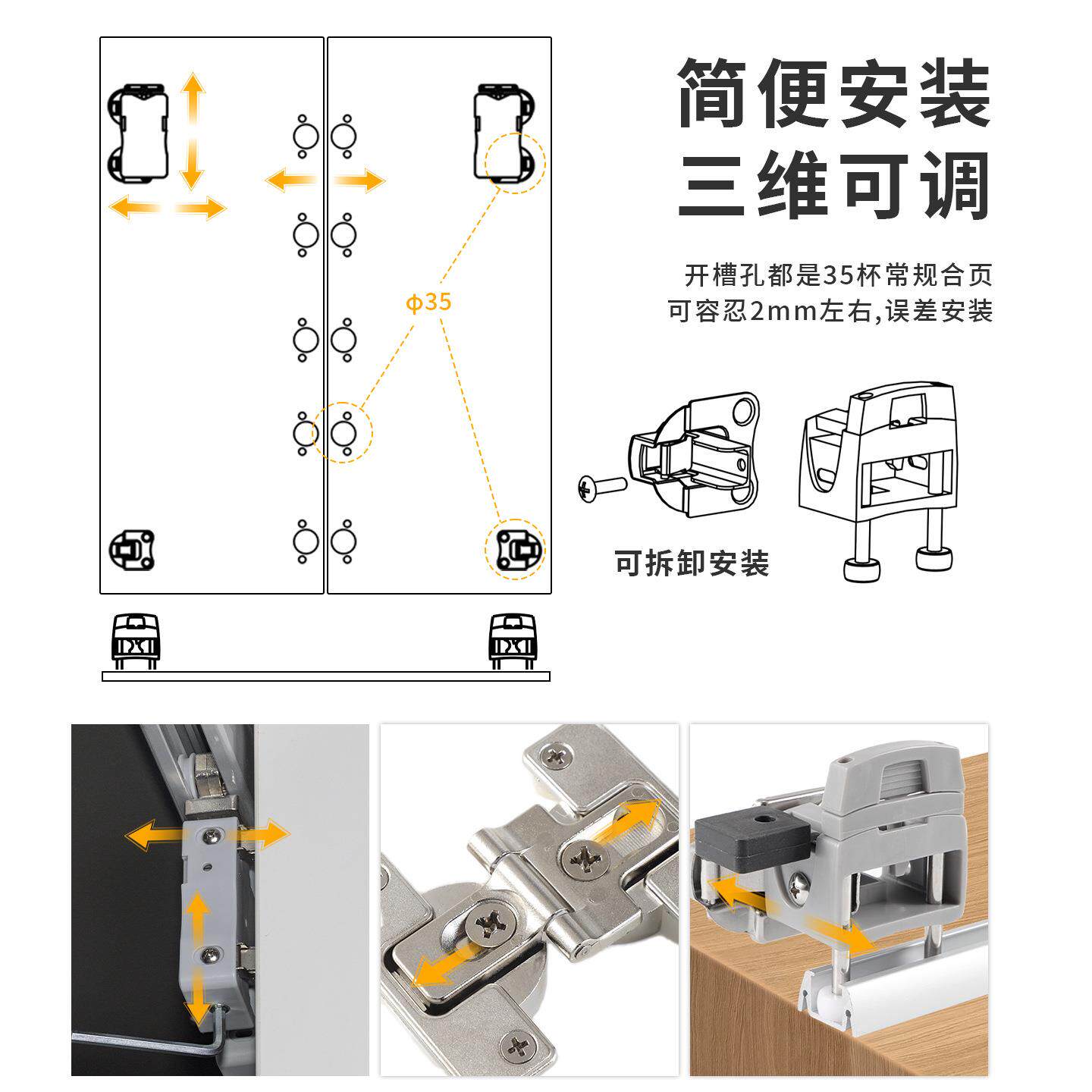 简便安装
三维可调

开槽孔都是35杯常规合页
可容忍2mm左右,误差安装

ϕ35

可拆卸安装