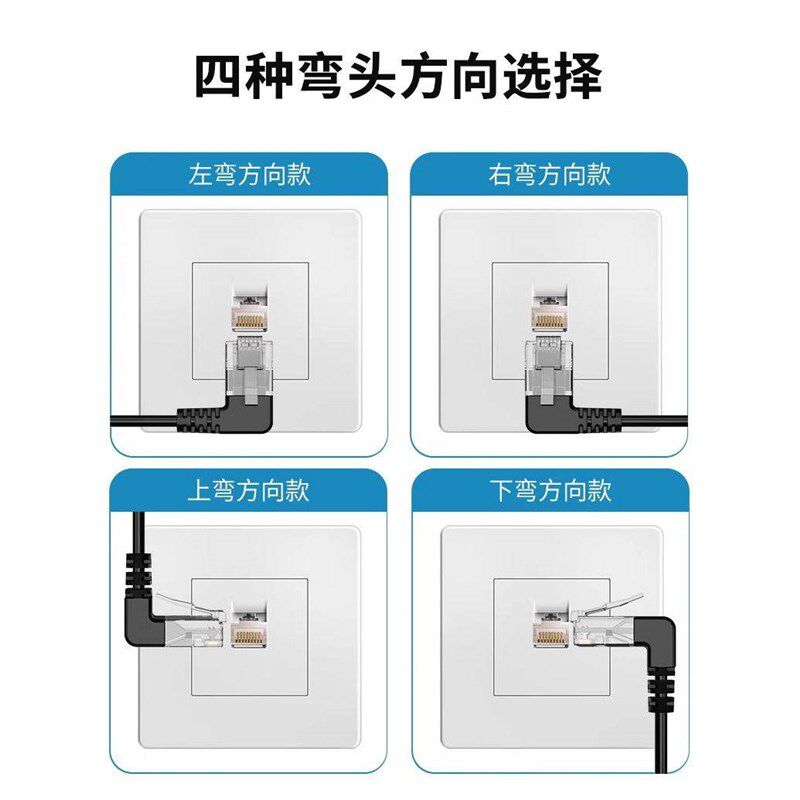 四种弯头方向选择

左弯方向款

右弯方向款

上弯方向款

下弯方向款