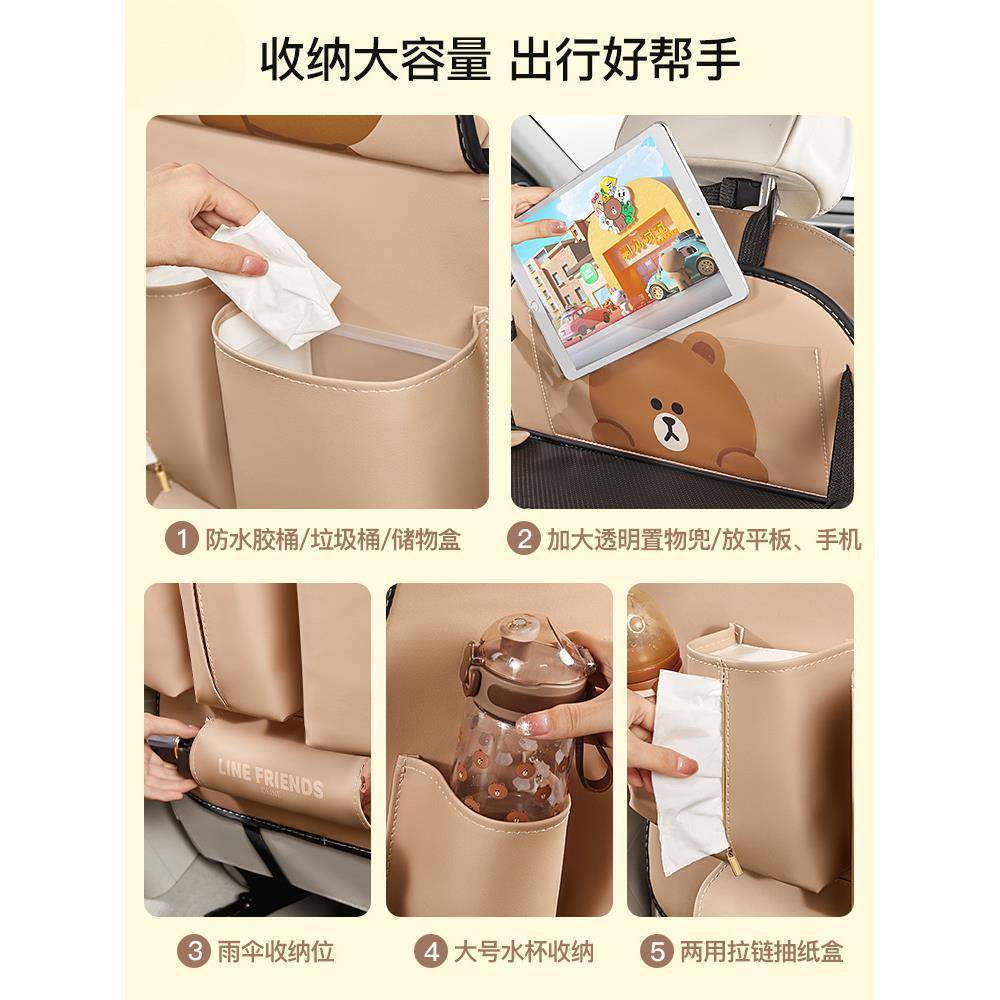 收纳大容量 出行好帮手

1 防水胶桶/垃圾桶/储物盒

2 加大透明置物兜/放平板、手机

LINE FRIENDS

3 雨伞收纳位

4 大号水杯收纳

5 两用拉链抽纸盒