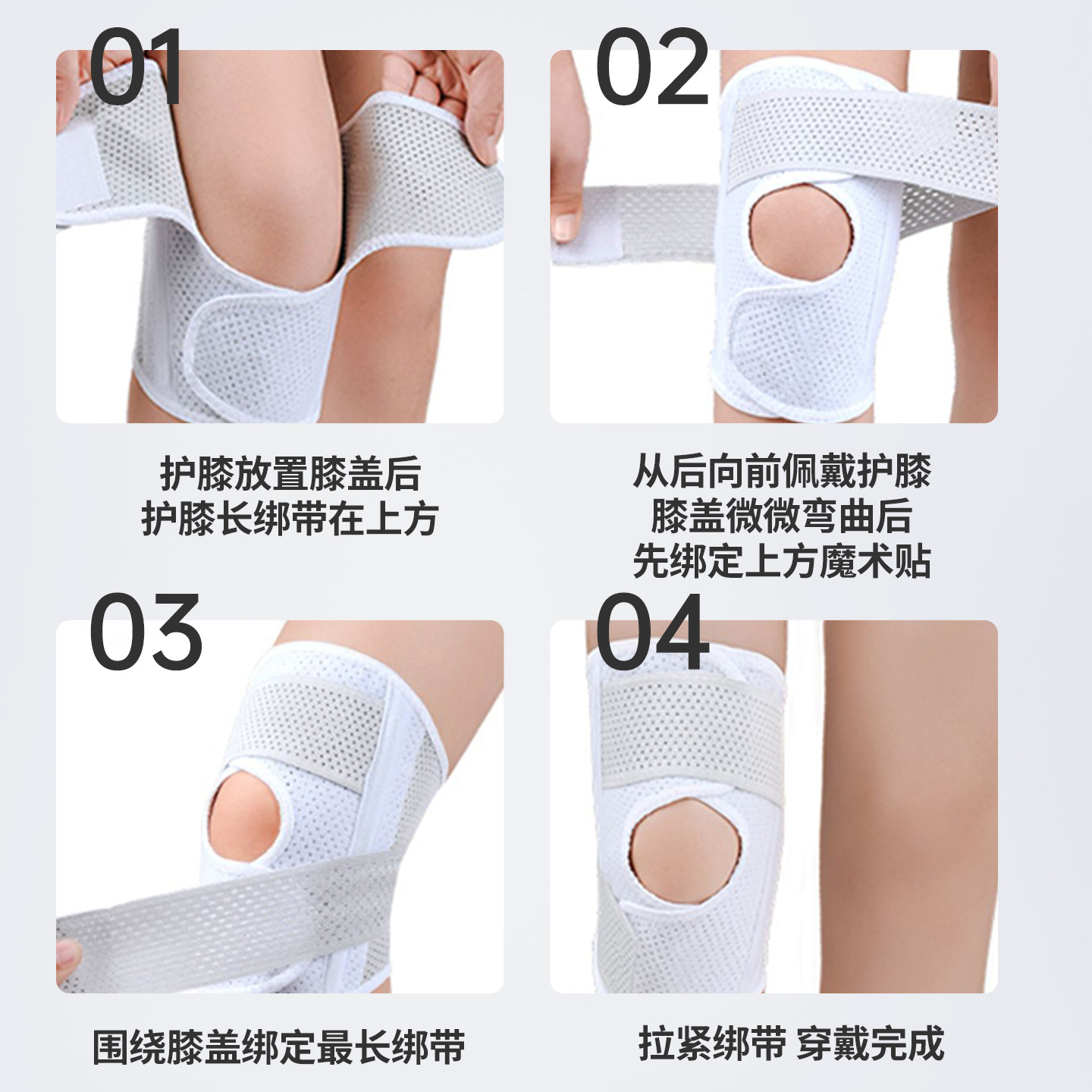 01

护膝放置膝盖后
护膝长绑带在上方

02

从后向前佩戴护膝
膝盖微微弯曲后
先绑定上方魔术贴

03

围绕膝盖绑定最长绑带

04

拉紧绑带 穿戴完成