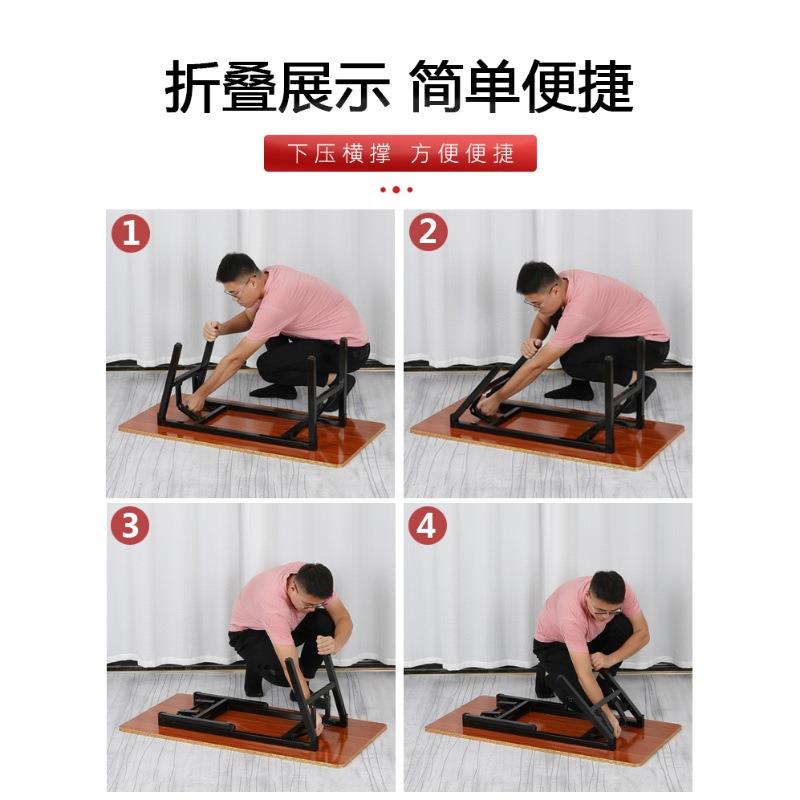 折叠展示 简单便捷

下压横撑 方便便捷

1

2

3

4