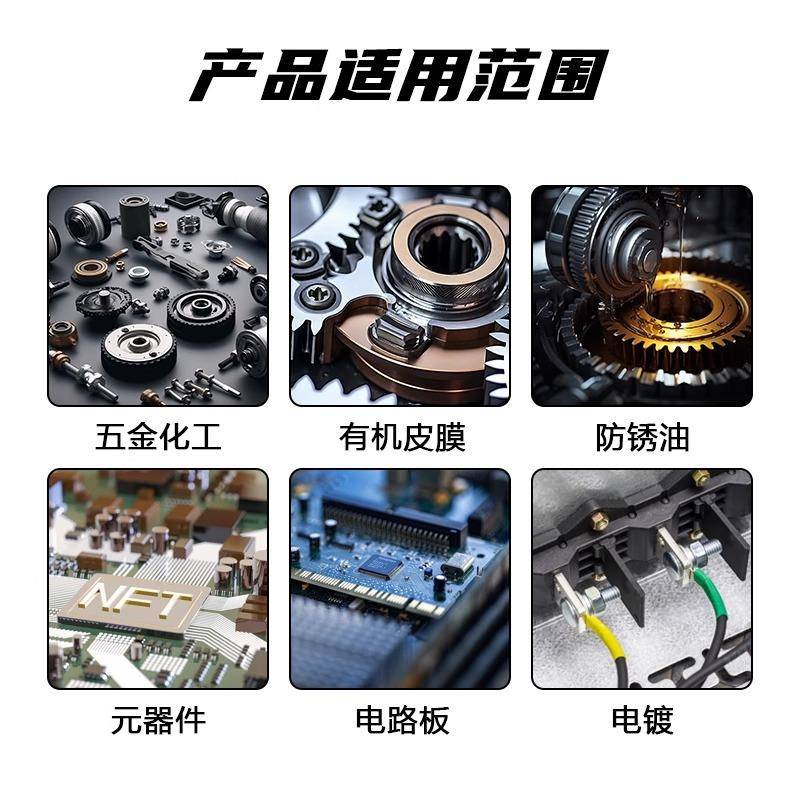 产品适用范围

五金化工

有机皮膜

防锈油

NFT

元器件

电路板

电镀