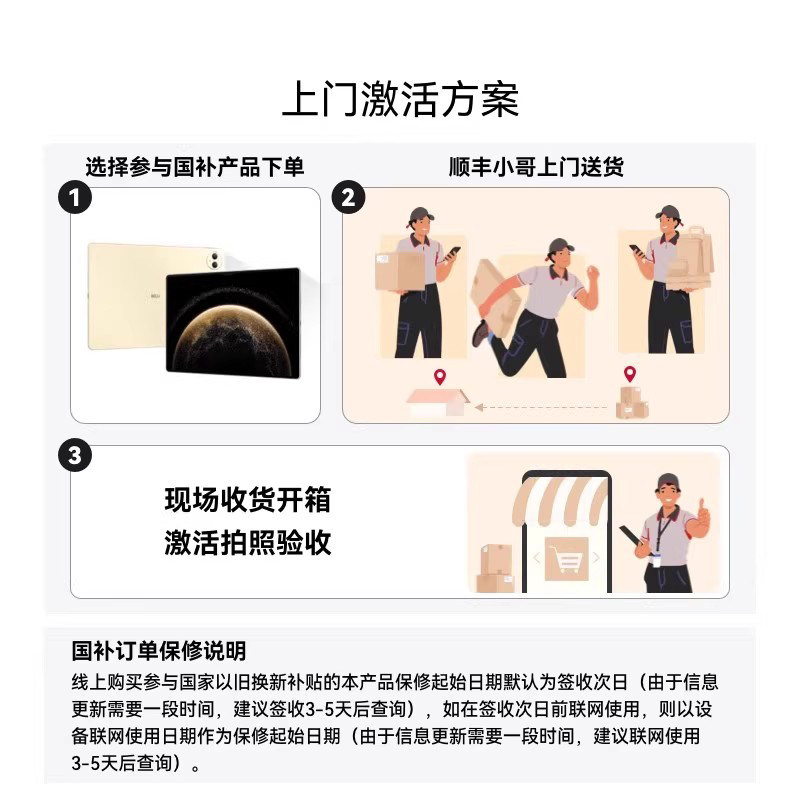 上门激活方案

选择参与国补产品下单

1

顺丰小哥上门送货

2

3

现场收货开箱
激活拍照验收

国补订单保修说明
线上购买参与国家以旧换新补贴的本产品保修起始日期默认为签收次日（由于信息更新需要一段时间，建议签收3-5天后查询），如在签收次日前联网使用，则以设备联网使用日期作为保修起始日期（由于信息更新需要一段时间，建议联网使用3-5天后查询）。