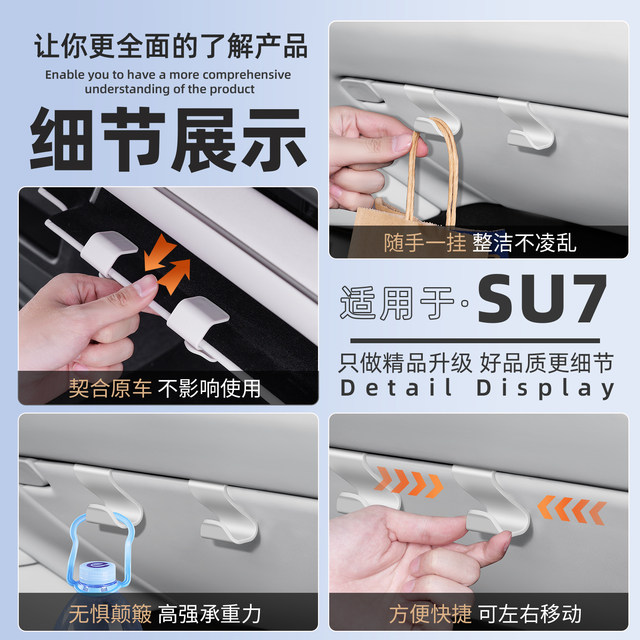 让你更全面的了解产品

Enable you to have a more comprehensive understanding of the product

细节展示

随手一挂 整洁不凌乱

契合原车 不影响使用

适用于·SU7

只做精品升级 好品质更细节

Detail Display

无惧颠簸 高强承重力

方便快捷 可左右移动