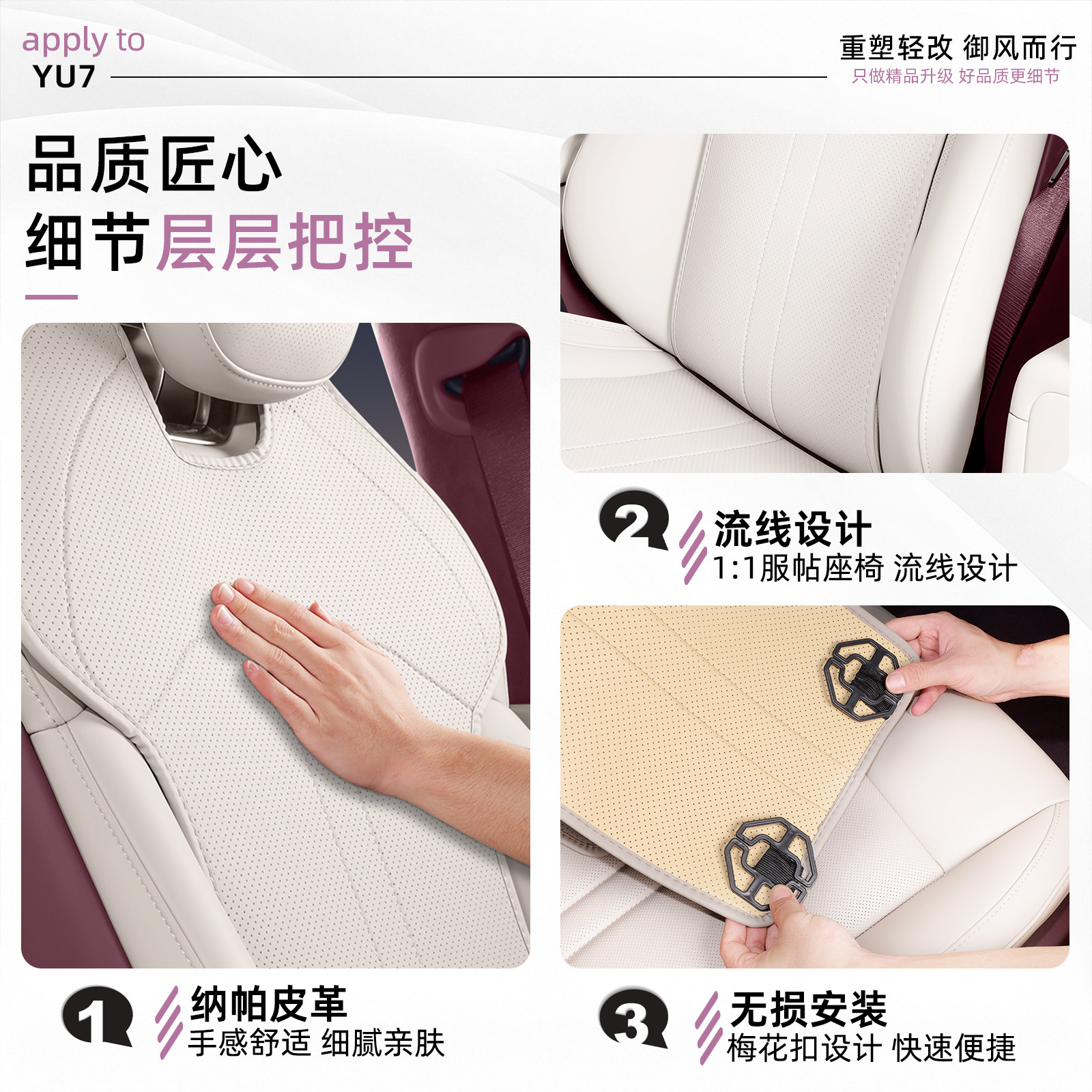 apply to
YU7

重塑轻改 御风而行
只做精品升级 好品质更细节

品质匠心
细节层层把控

2
流线设计
1:1服帖座椅 流线设计

1
纳帕皮革
手感舒适 细腻亲肤

3
无损安装
梅花扣设计 快速便捷