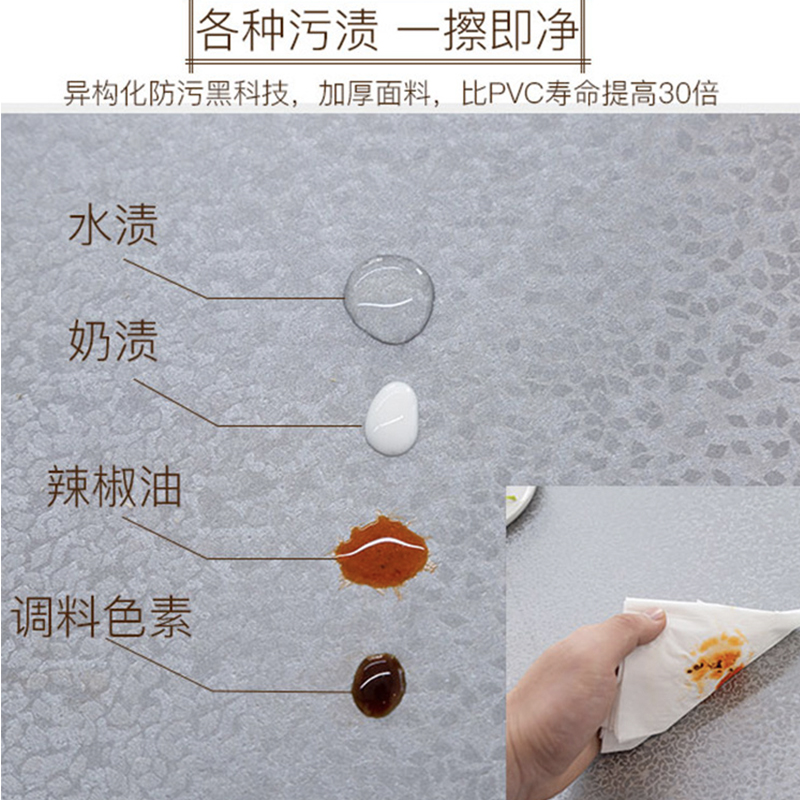 各种污渍 一擦即净

异构化防污黑科技，加厚面料，比PVC寿命提高30倍

水渍

奶渍

辣椒油

调料色素