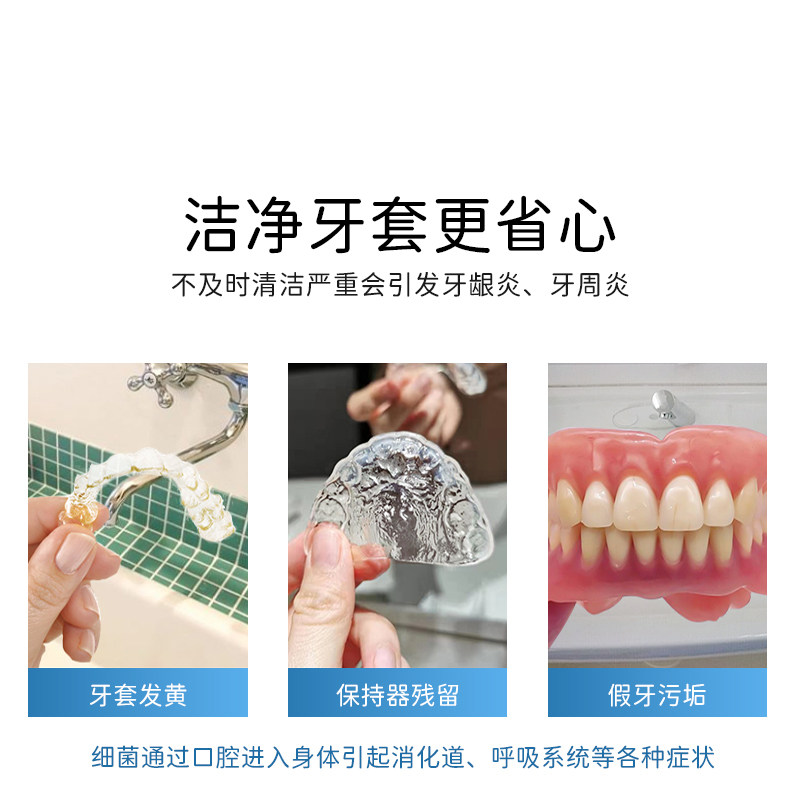 洁净牙套更省心

不及时清洁严重会引发牙龈炎、牙周炎

牙套发黄

保持器残留

假牙污垢

细菌通过口腔进入身体引起消化道、呼吸系统等各种症状