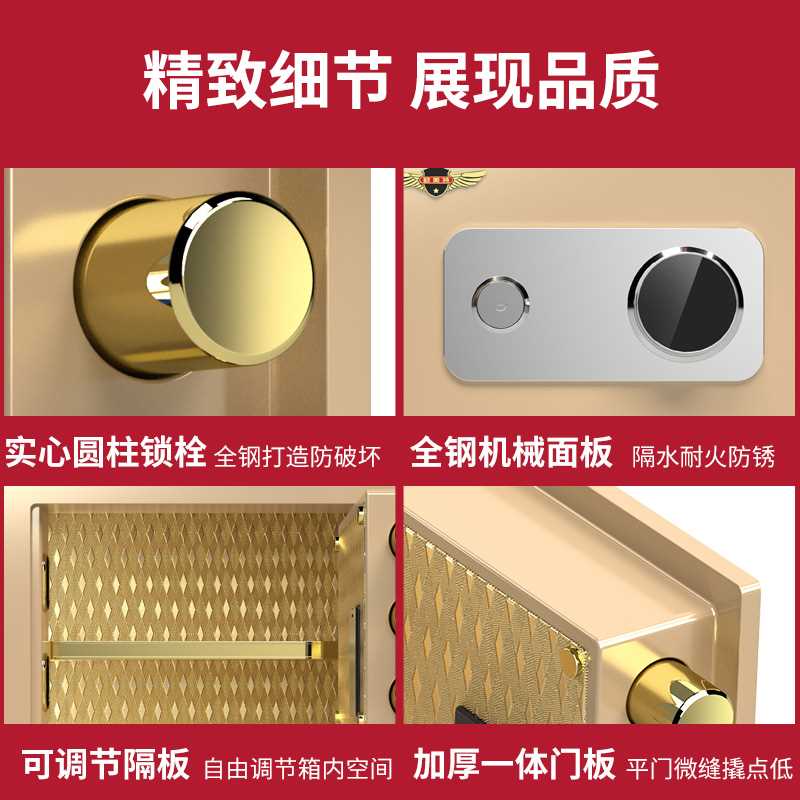 精致细节 展现品质

实心圆柱锁栓 全钢打造防破坏

全钢机械面板 隔水耐火防锈

可调节隔板 自由调节箱内空间

加厚一体门板 平门微缝撬点低