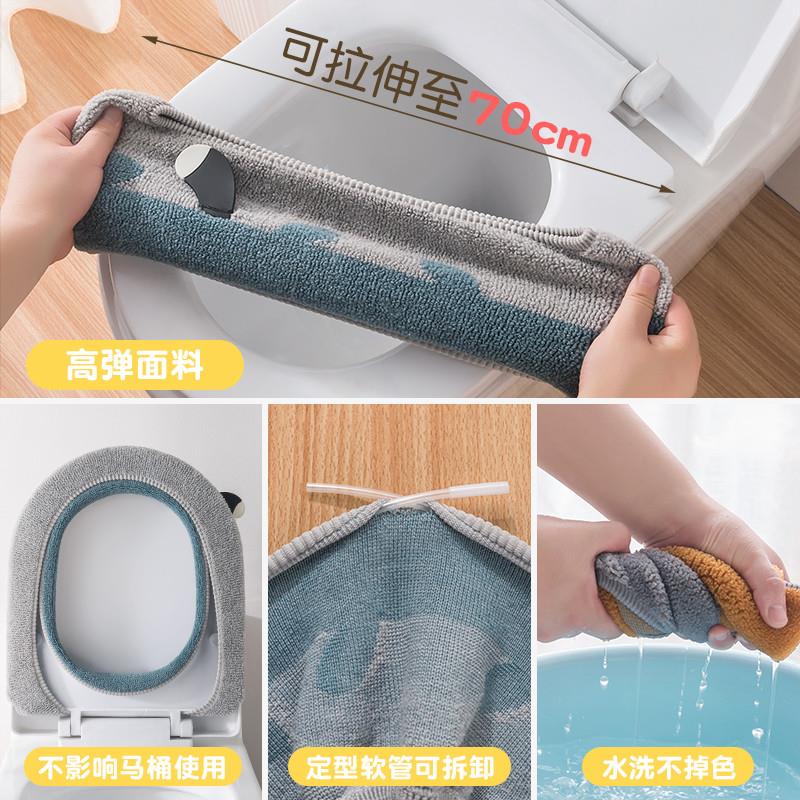 可拉伸至70cm

高弹面料

不影响马桶使用

定型软管可拆卸

水洗不掉色