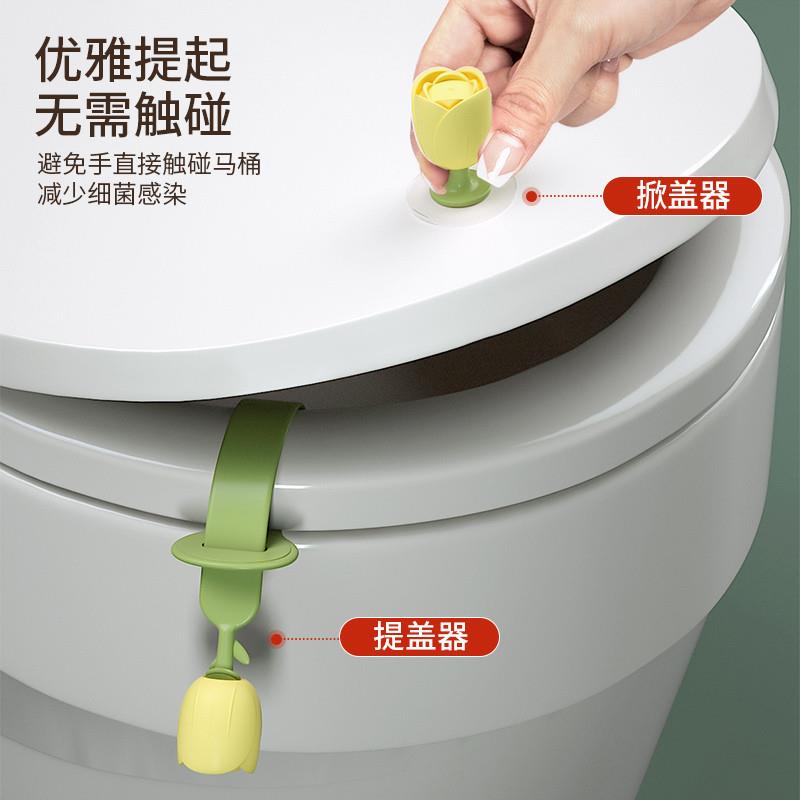 优雅提起
无需触碰

避免手直接触碰马桶
减少细菌感染

掀盖器

提盖器