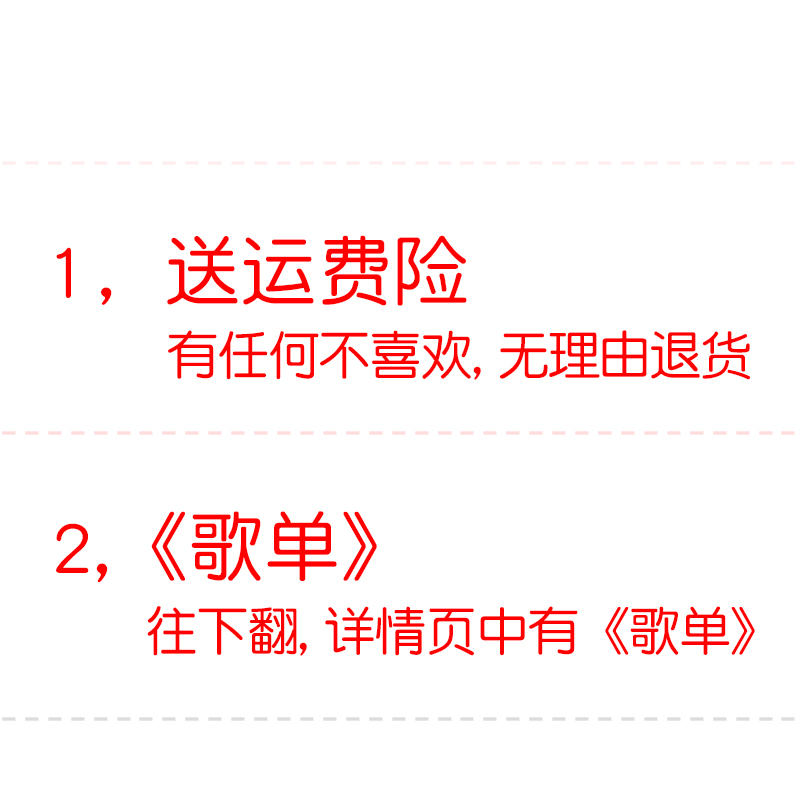 1，送运费险

有任何不喜欢,无理由退货

2,《歌单》

往下翻,详情页中有《歌单》