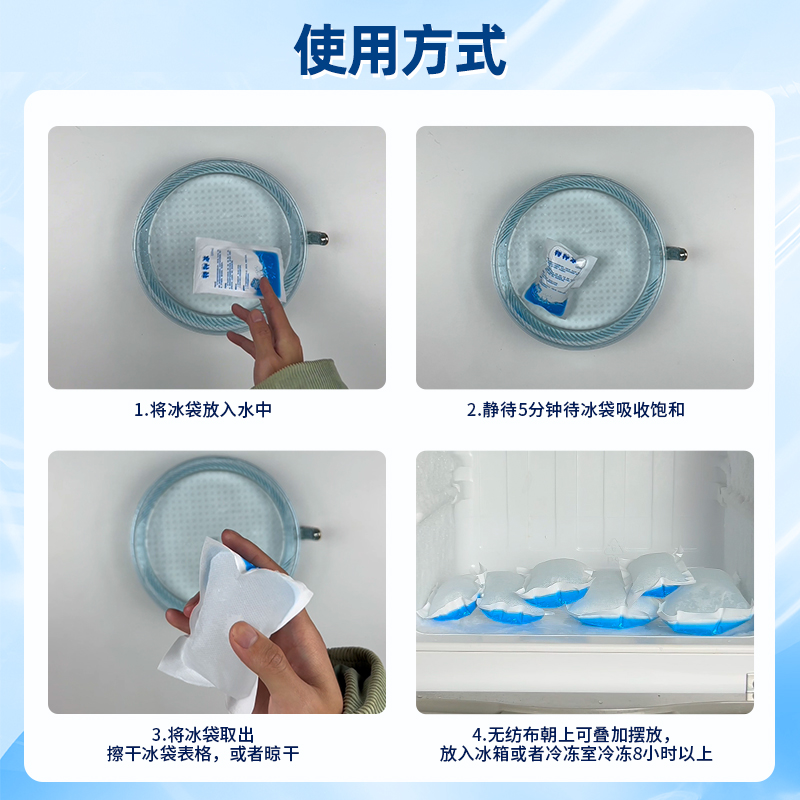 使用方式

1.将冰袋放入水中

2.静待5分钟待冰袋吸收饱和

3.将冰袋取出
擦干冰袋表格，或者晾干

4.无纺布朝上可叠加摆放，
放入冰箱或者冷冻室冷冻8小时以上