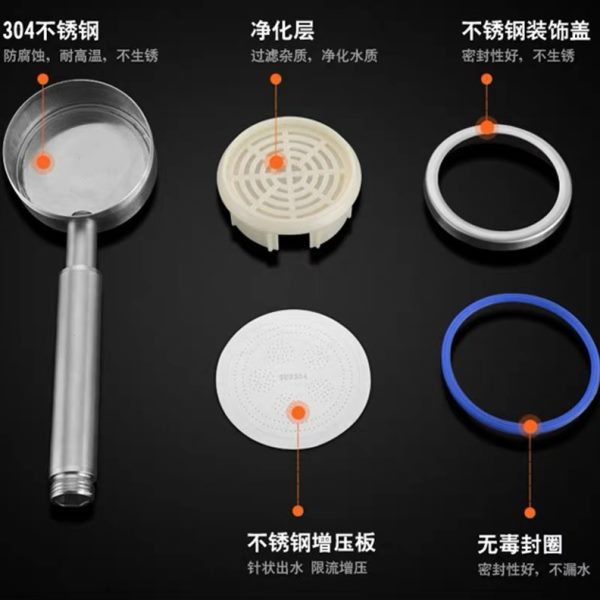 304不锈钢
防腐蚀，耐高温，不生锈

净化层
过滤杂质，净化水质

不锈钢装饰盖
密封性好，不生锈

SUS304

不锈钢增压板
针状出水 限流增压

无毒封圈
密封性好，不漏水