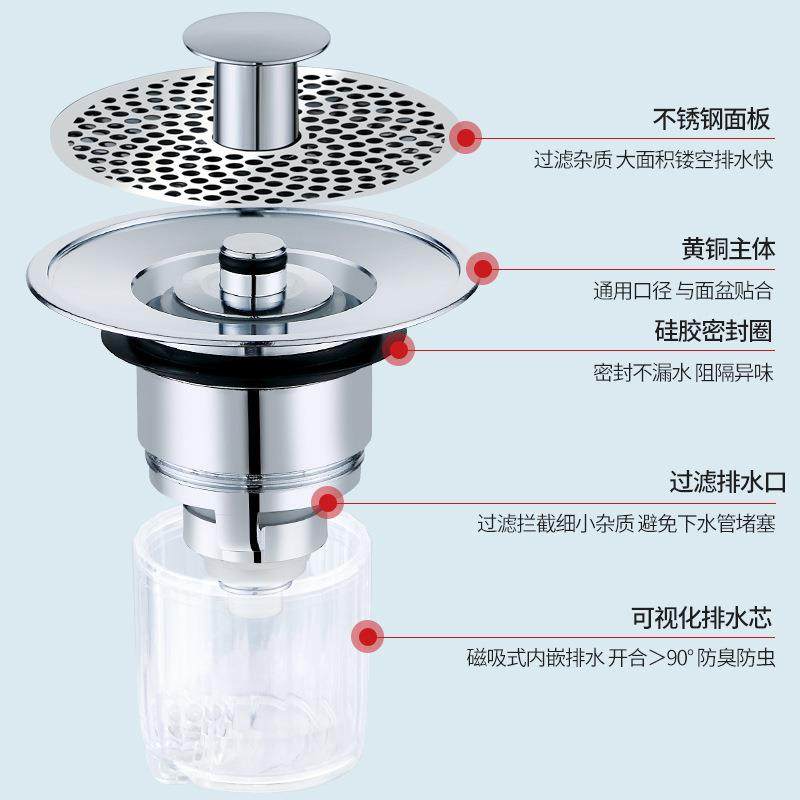 不锈钢面板
过滤杂质 大面积镂空排水快

黄铜主体
通用口径 与面盆贴合

硅胶密封圈
密封不漏水 阻隔异味

过滤排水口
过滤拦截细小杂质 避免下水管堵塞

可视化排水芯
磁吸式内嵌排水 开合>90° 防臭防虫