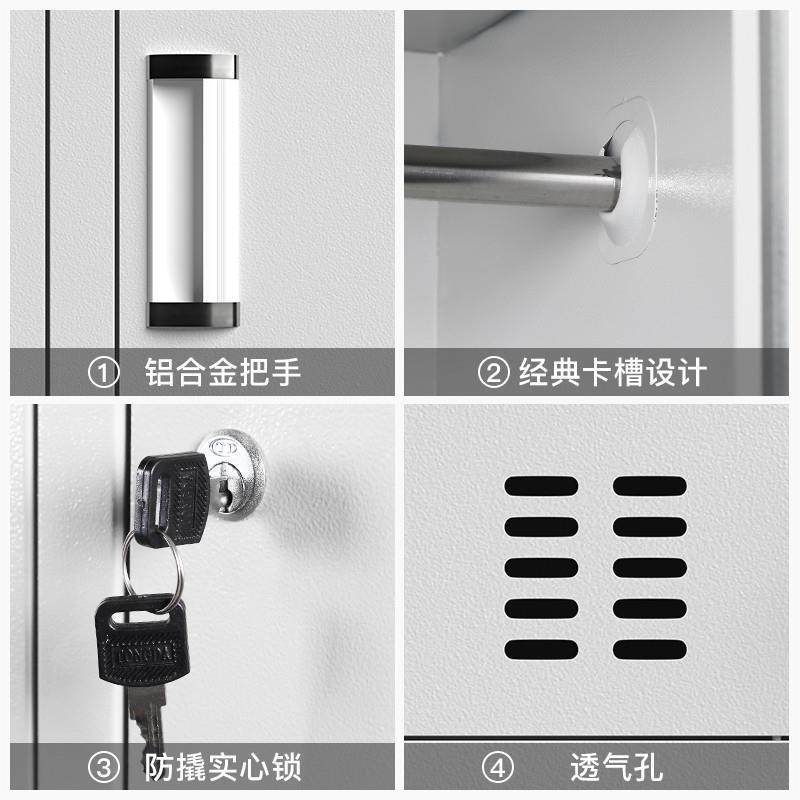 ① 铝合金把手

② 经典卡槽设计

TONGDA

③ 防撬实心锁

④ 透气孔