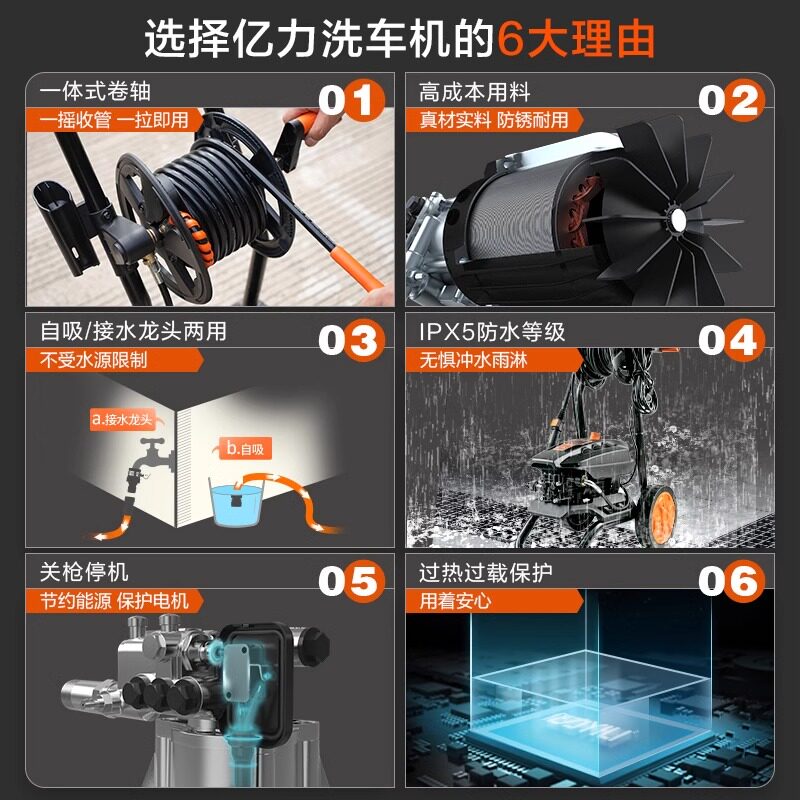 选择亿力洗车机的6大理由

一体式卷轴 01
一摇收管 一拉即用

高成本用料 02
真材实料 防锈耐用

自吸/接水龙头两用 03
不受水源限制
a.接水龙头
b.自吸

IPX5防水等级 04
无惧冲水雨淋

关枪停机 05
节约能源 保护电机

过热过载保护 06
用着安心