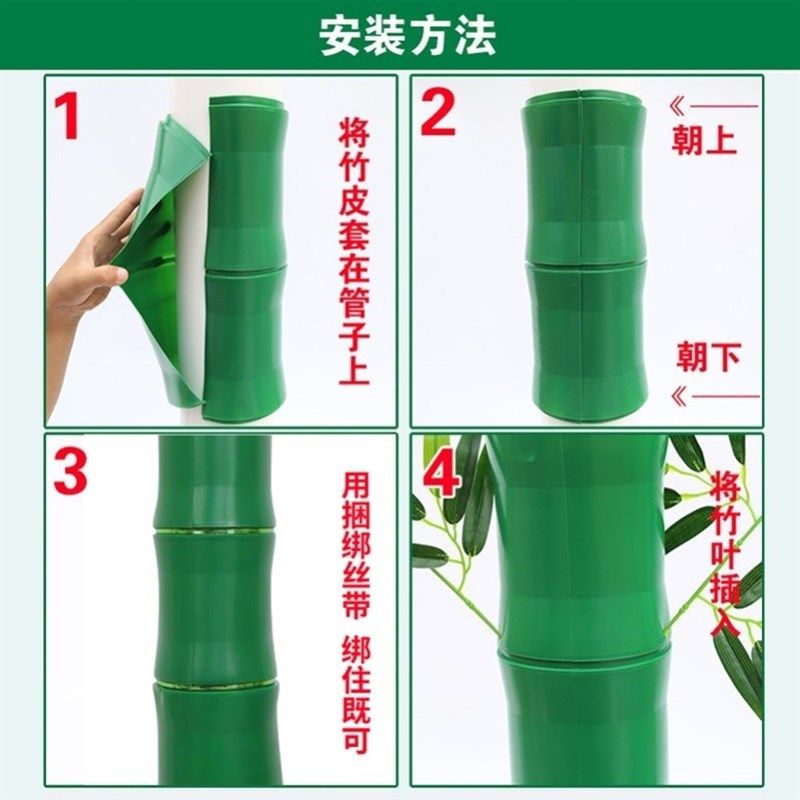 安装方法

1

将竹皮套在管子上

2

《—— 朝上

朝下 《——

3

用捆绑丝带 绑住既可

4

将竹叶插入