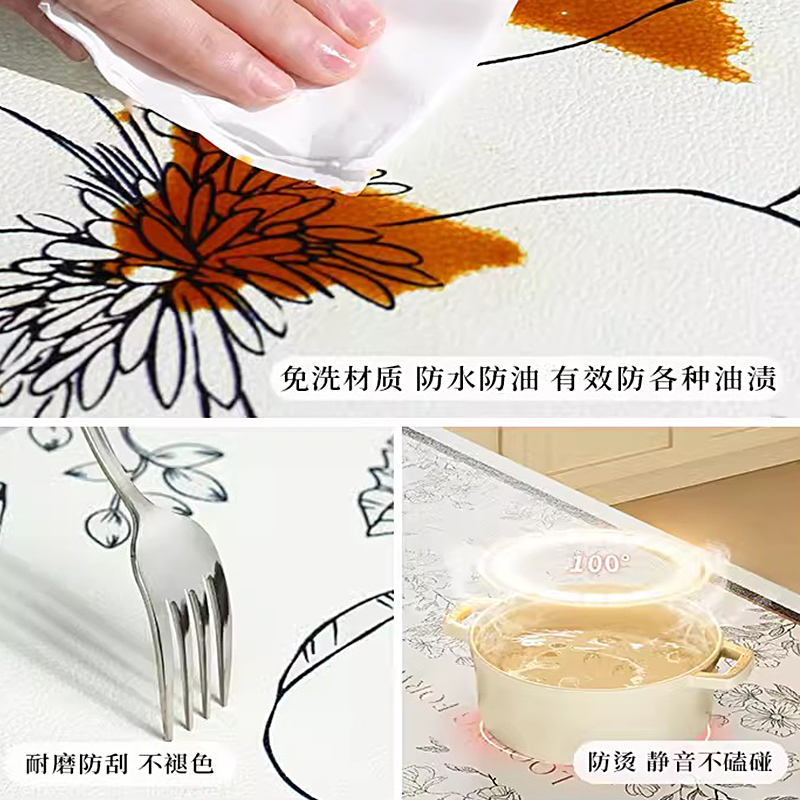 免洗材质 防水防油 有效防各种油渍

耐磨防刮 不褪色

100°

防烫 静音不磕碰